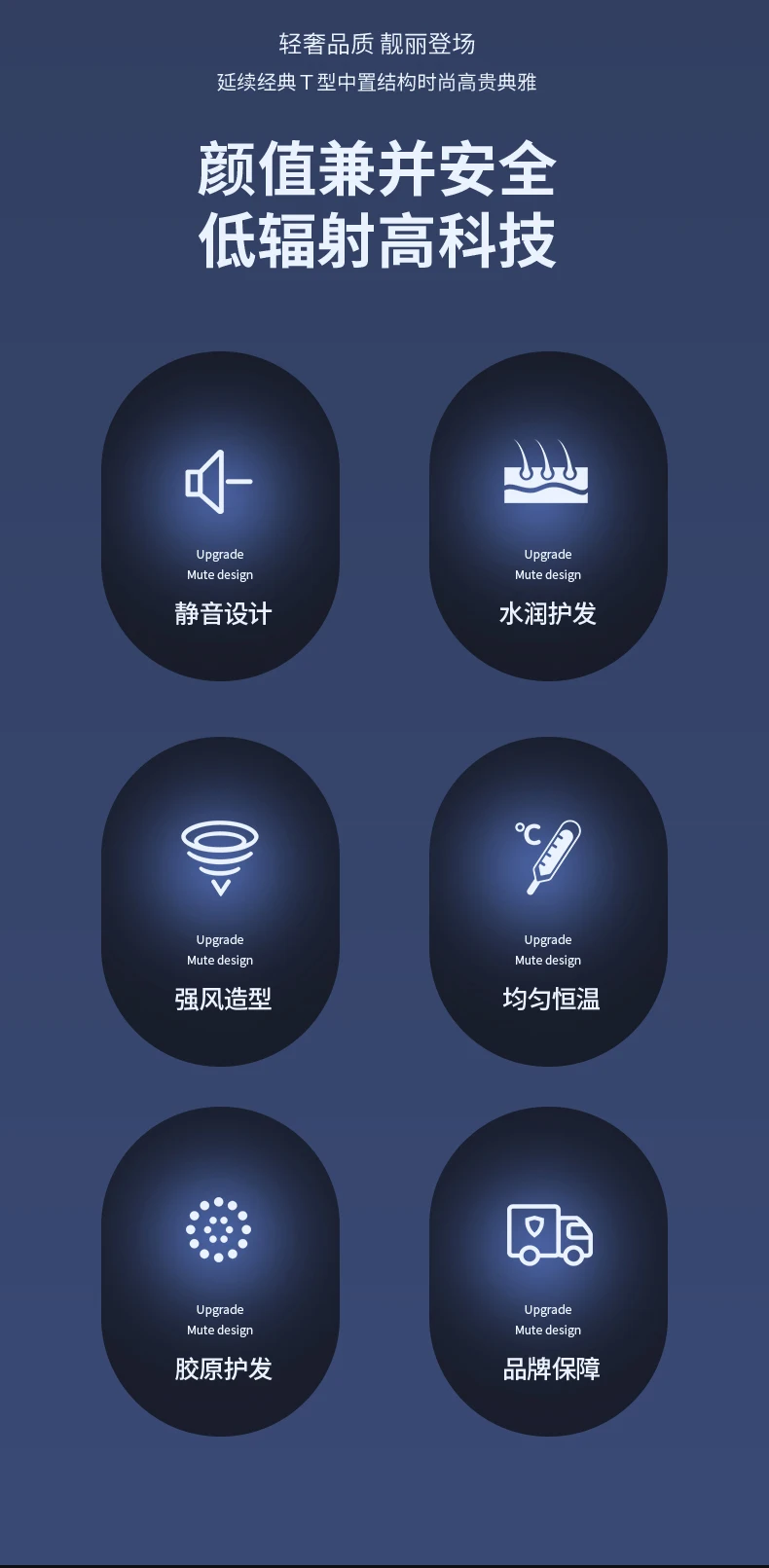 轻奢品质 靓丽登场

延续经典T型中置结构时尚高贵典雅

颜值兼并安全
低辐射高科技

Upgrade
Mute design
静音设计

Upgrade
Mute design
水润护发

Upgrade
Mute design
强风造型

℃

Upgrade
Mute design
均匀恒温

Upgrade
Mute design
胶原护发

Upgrade
Mute design
品牌保障