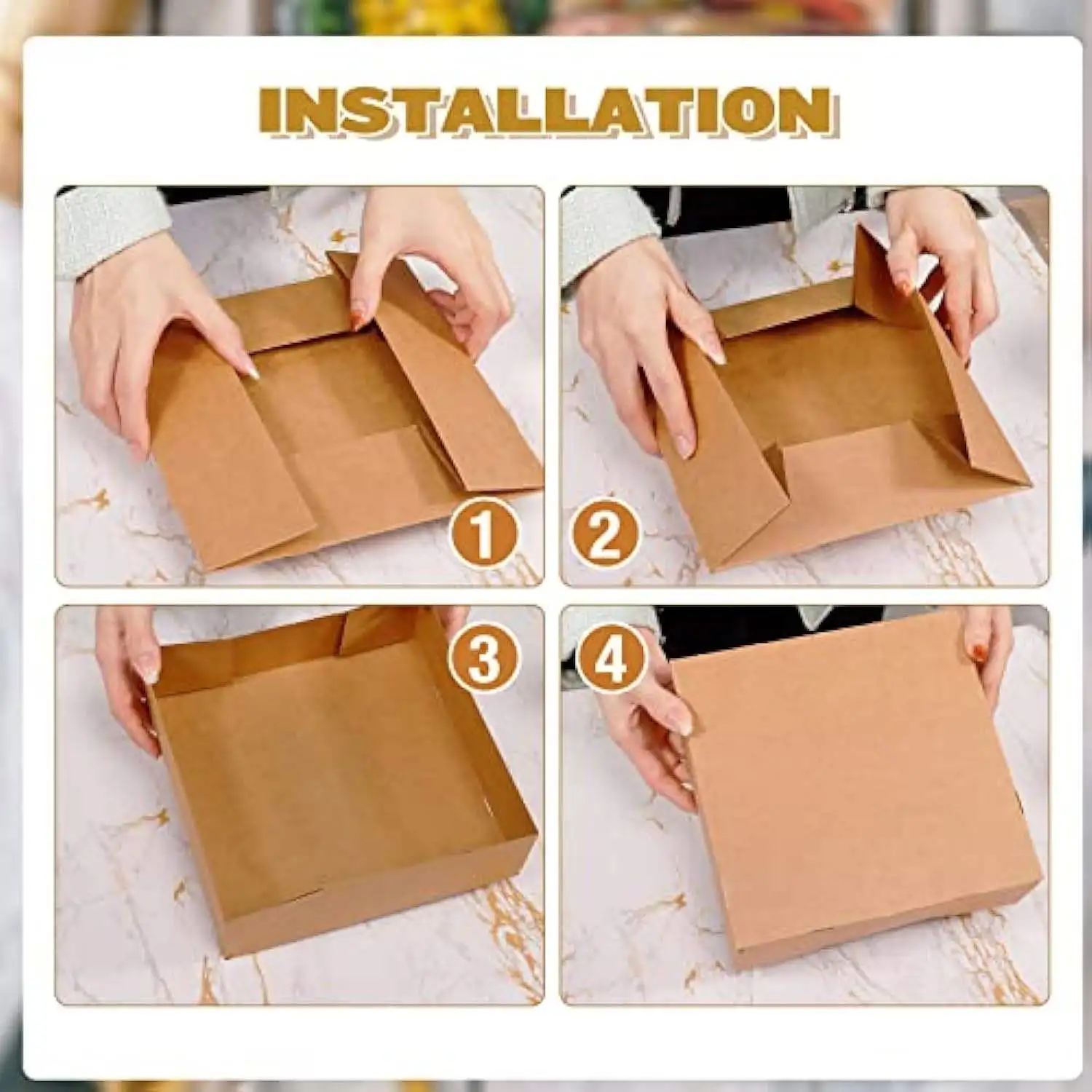 INSTALLATION

1

2

3

4