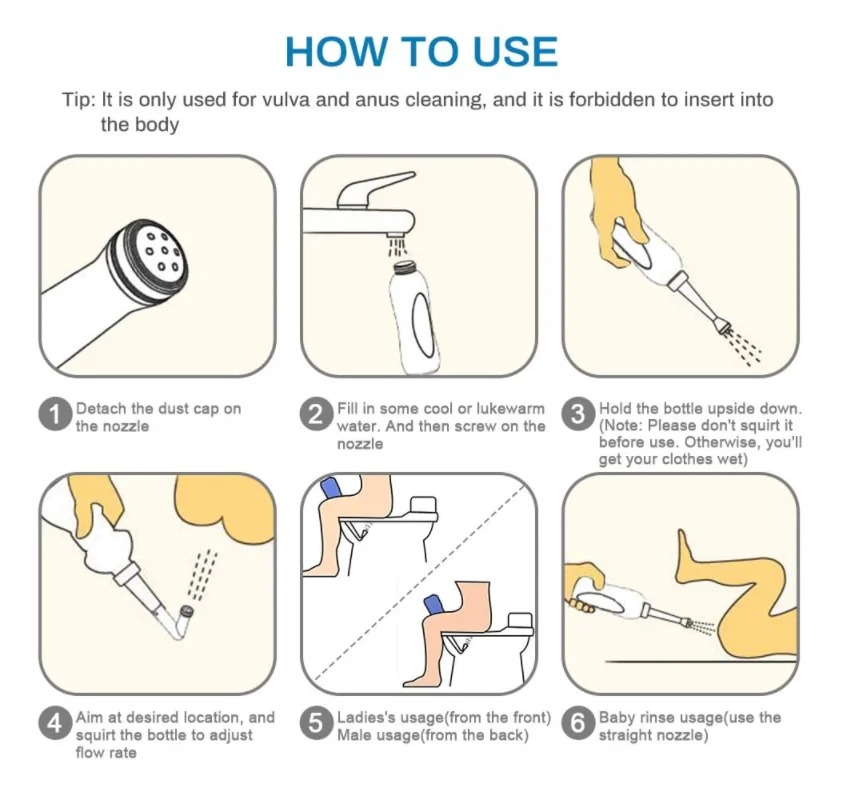 HOW TO USE

Tip: It is only used for vulva and anus cleaning, and it is forbidden to insert into the body

1 Detach the dust cap on the nozzle

2 Fill in some cool or lukewarm water. And then screw on the nozzle

3 Hold the bottle upside down. (Note: Please don't squirt it before use. Otherwise, you'll get your clothes wet)

4 Aim at desired location, and squirt the bottle to adjust flow rate

5 Ladies's usage(from the front) Male usage(from the back)

6 Baby rinse usage(use the straight nozzle)