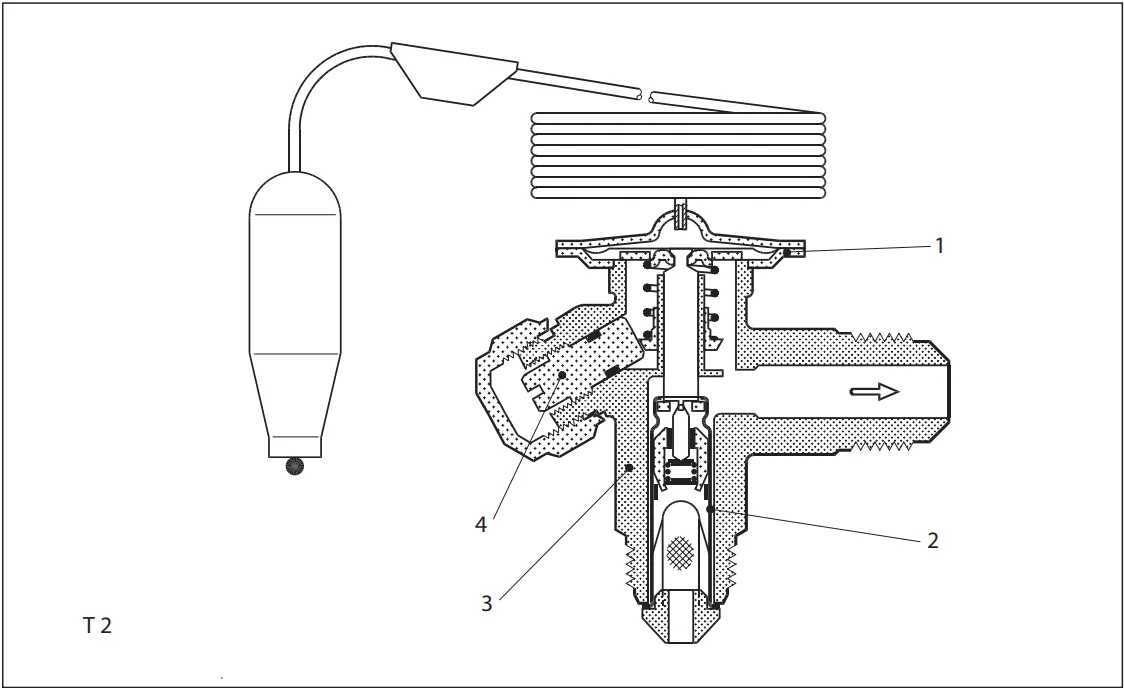 1
4
2
3
T 2