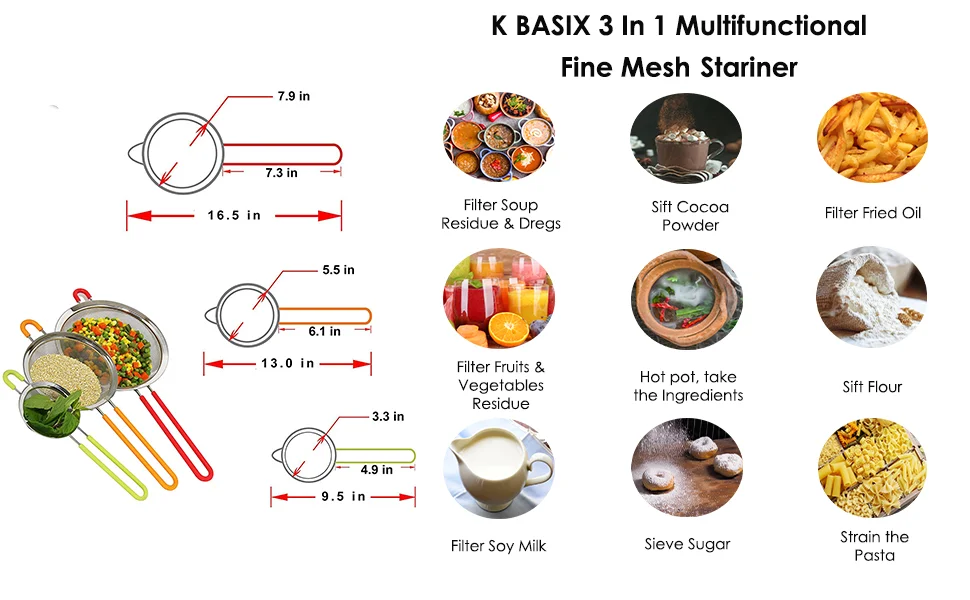 K BASIX 3 In 1 Multifunctional
Fine Mesh Stariner

7.9 in
7.3 in
16.5 in

5.5 in
6.1 in
13.0 in

3.3 in
4.9 in
9.5 in

Filter Soup Residue & Dregs

Sift Cocoa Powder

Filter Fried Oil

Filter Fruits & Vegetables Residue

Hot pot, take the Ingredients

Sift Flour

Filter Soy Milk

Sieve Sugar

Strain the Pasta