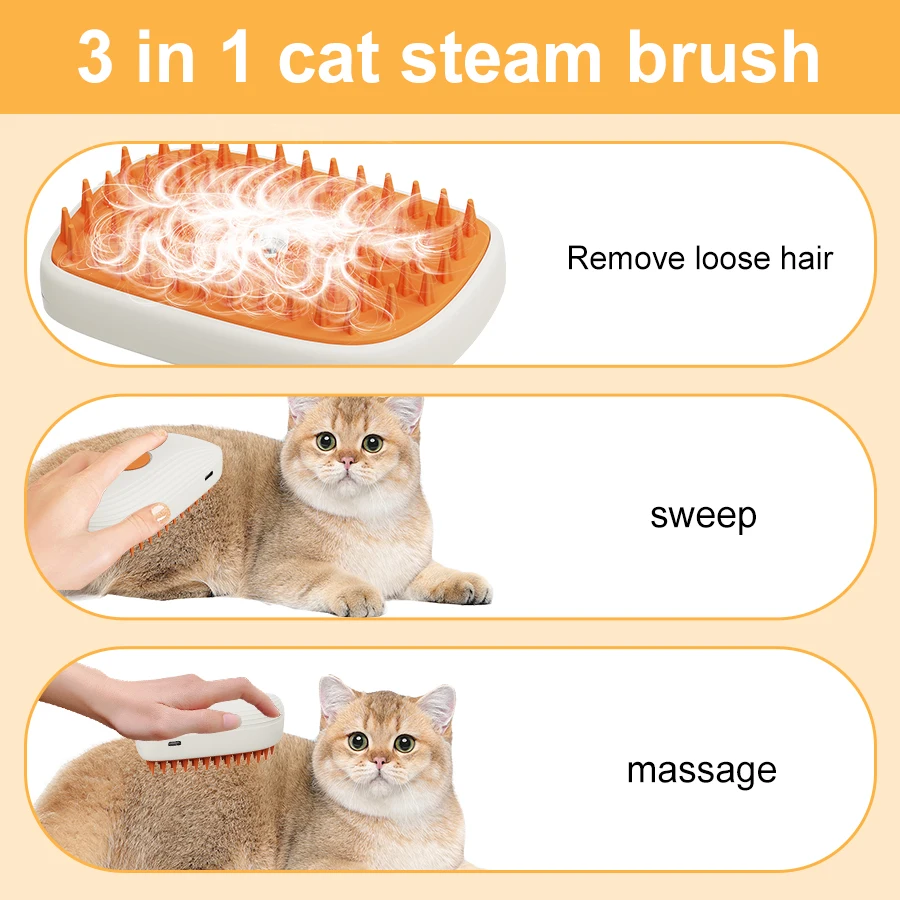 3 in 1 cat steam brush

Remove loose hair

sweep

massage