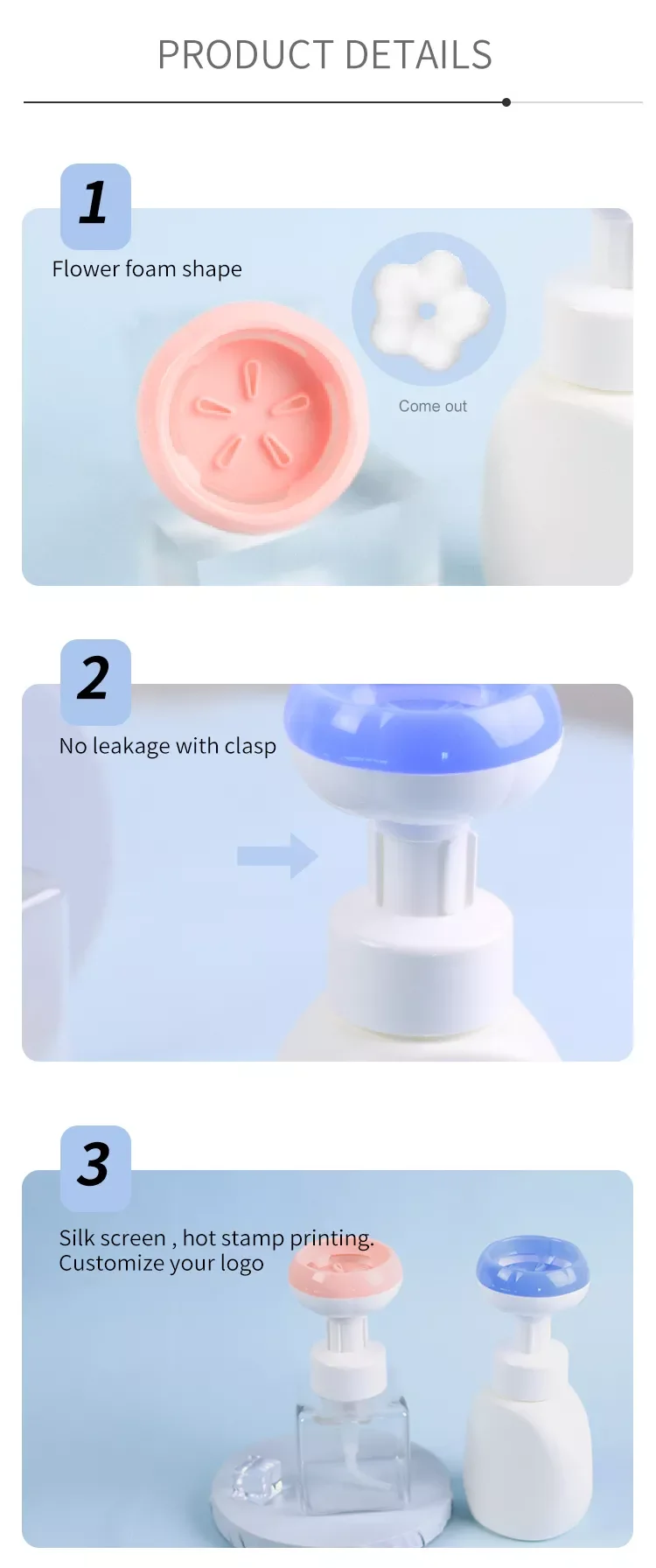 PRODUCT DETAILS

1

Flower foam shape

Come out

2

No leakage with clasp

3

Silk screen , hot stamp printing.
Customize your logo