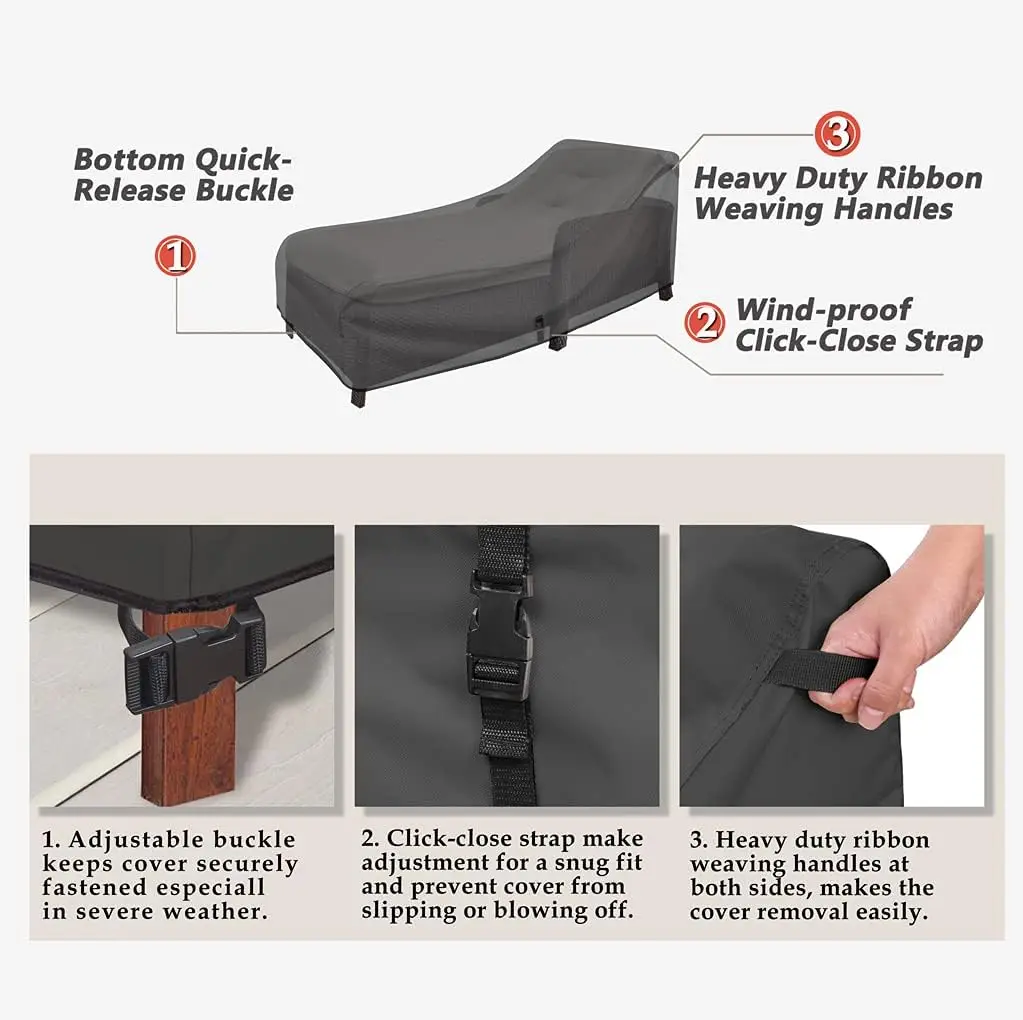 Bottom Quick-Release Buckle

1

3

Heavy Duty Ribbon Weaving Handles

2 Wind-proof Click-Close Strap

1. Adjustable buckle keeps cover securely fastened especiall in severe weather.

2. Click-close strap make adjustment for a snug fit and prevent cover from slipping or blowing off.

3. Heavy duty ribbon weaving handles at both sides, makes the cover removal easily.