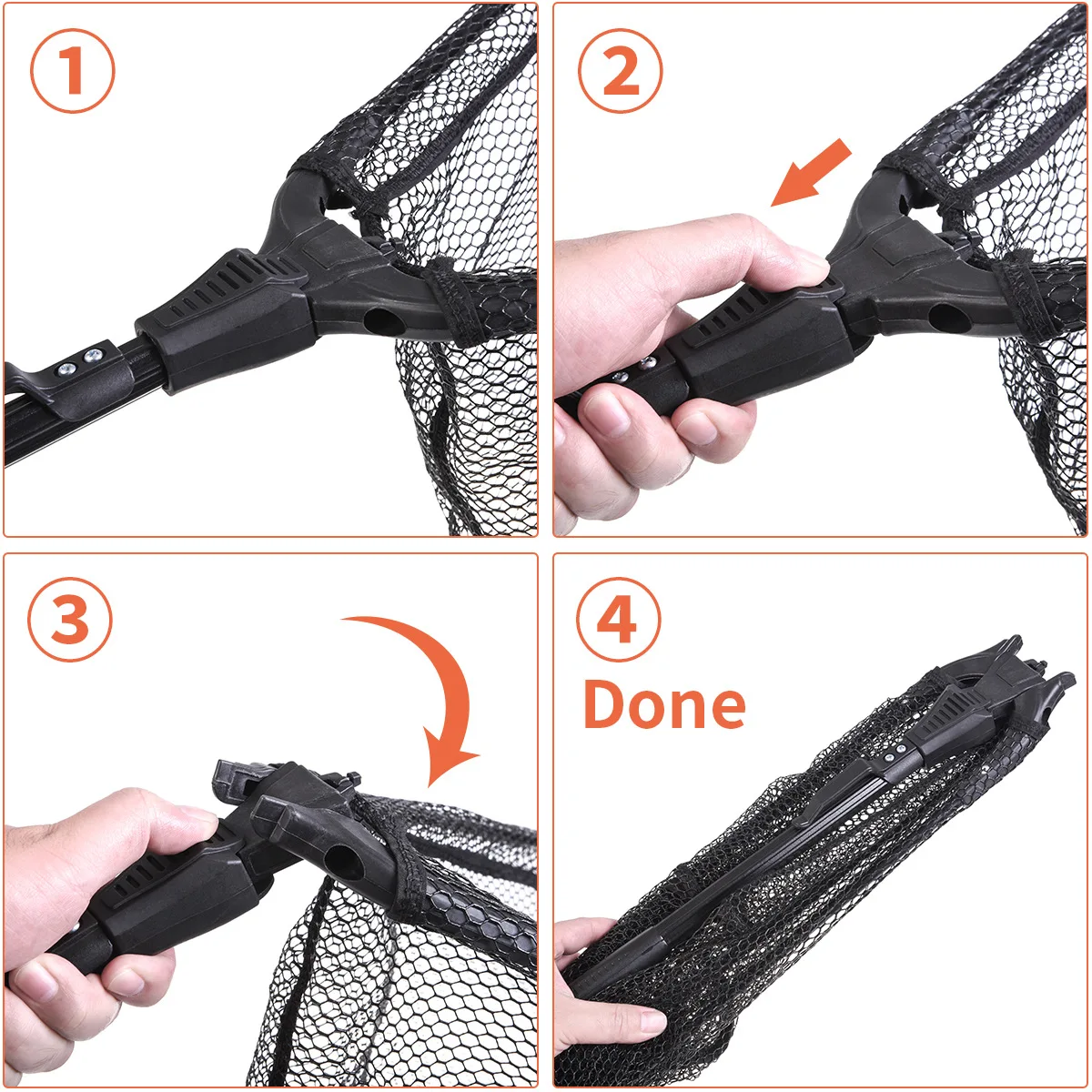 1

2

3

4
Done