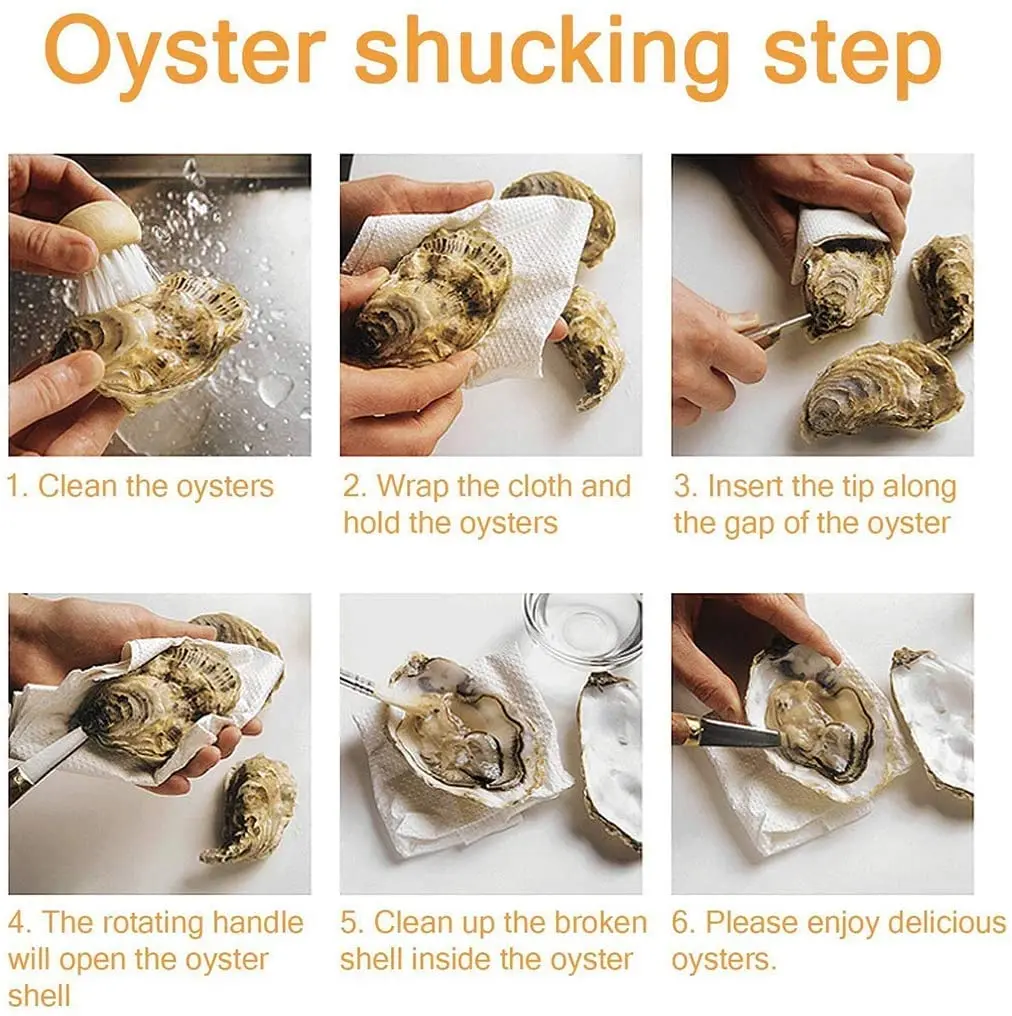 Oyster shucking step

1. Clean the oysters

2. Wrap the cloth and hold the oysters

3. Insert the tip along the gap of the oyster

4. The rotating handle will open the oyster shell

5. Clean up the broken shell inside the oyster

6. Please enjoy delicious oysters.