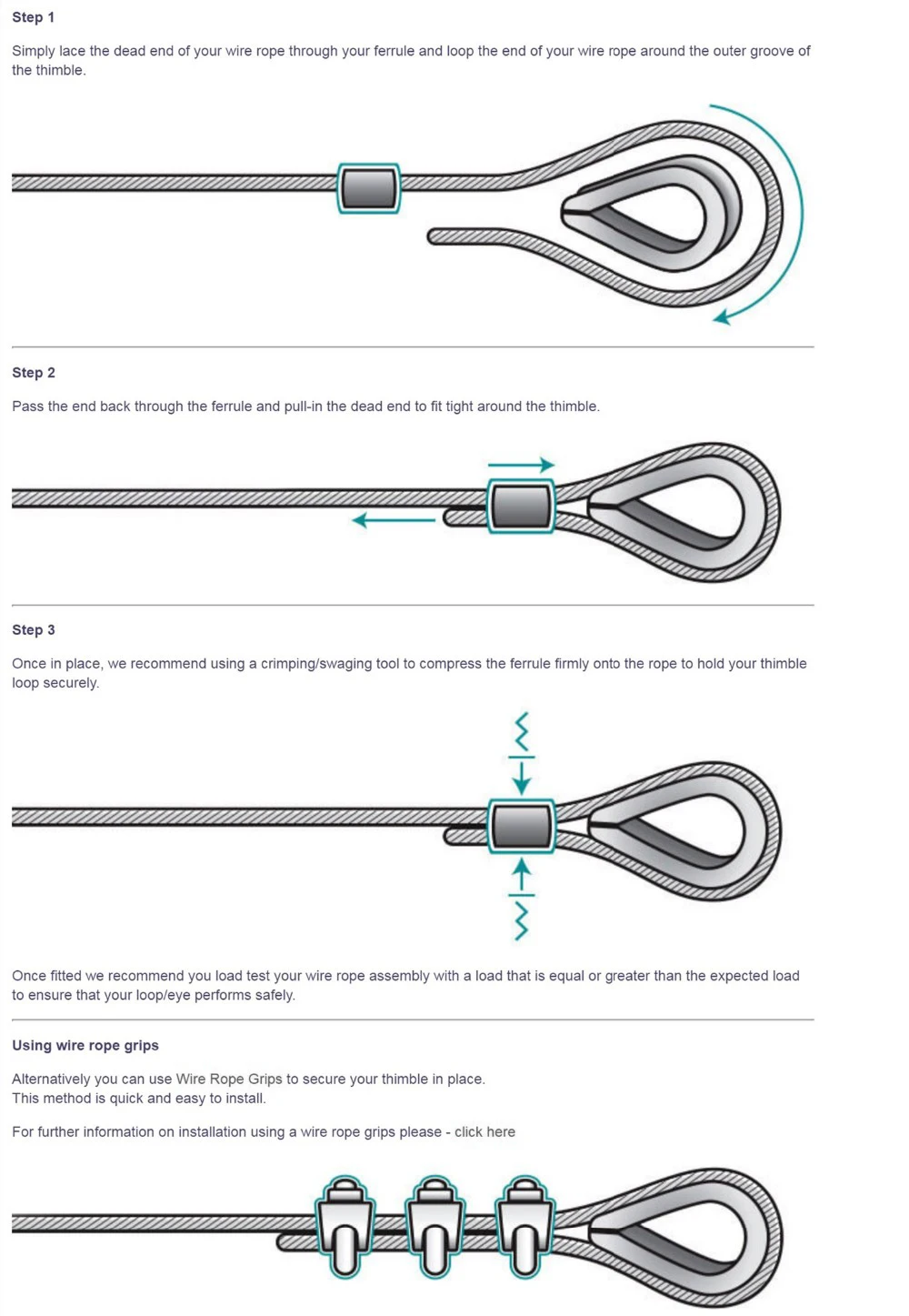 Step 1

Simply lace the dead end of your wire rope through your ferrule and loop the end of your wire rope around the outer groove of the thimble.

Step 2

Pass the end back through the ferrule and pull-in the dead end to fit tight around the thimble.

Step 3

Once in place, we recommend using a crimping/swaging tool to compress the ferrule firmly onto the rope to hold your thimble loop securely.

Once fitted we recommend you load test your wire rope assembly with a load that is equal or greater than the expected load to ensure that your loop/eye performs safely.

Using wire rope grips

Alternatively you can use Wire Rope Grips to secure your thimble in place.
This method is quick and easy to install.

For further information on installation using a wire rope grips please - click here