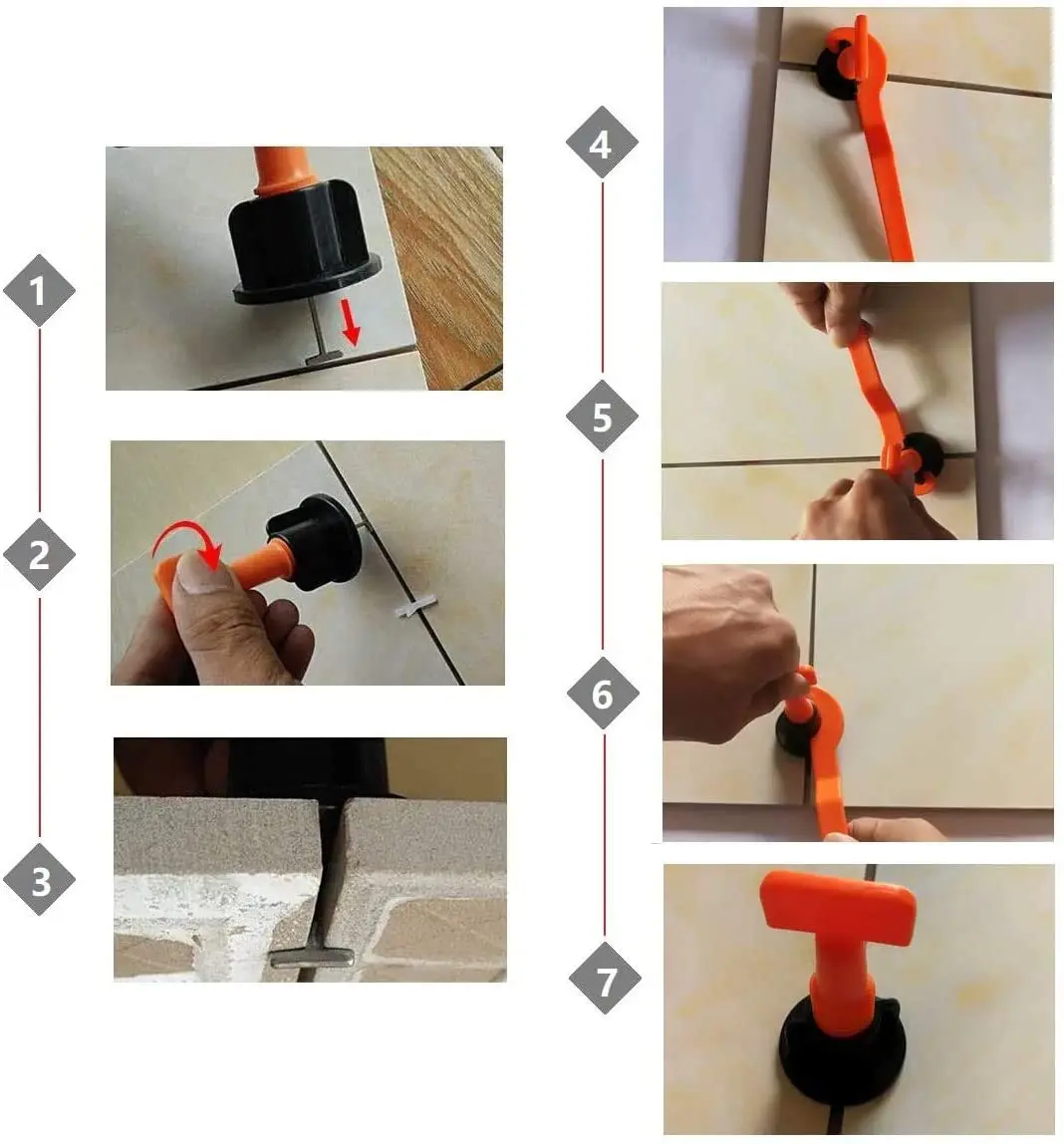 1
2
3
4
5
6
7