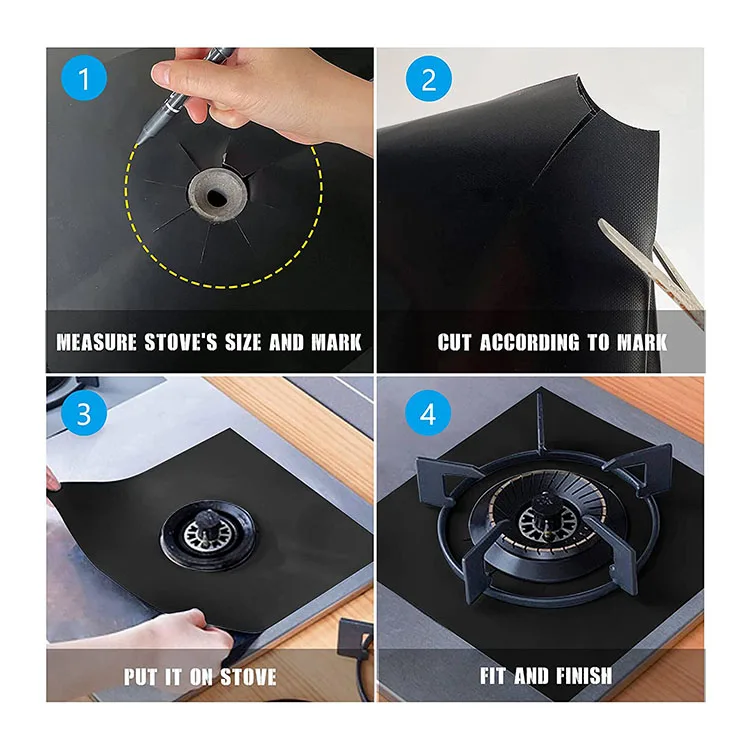 1

MEASURE STOVE'S SIZE AND MARK

2

CUT ACCORDING TO MARK

3

PUT IT ON STOVE

4

FIT AND FINISH