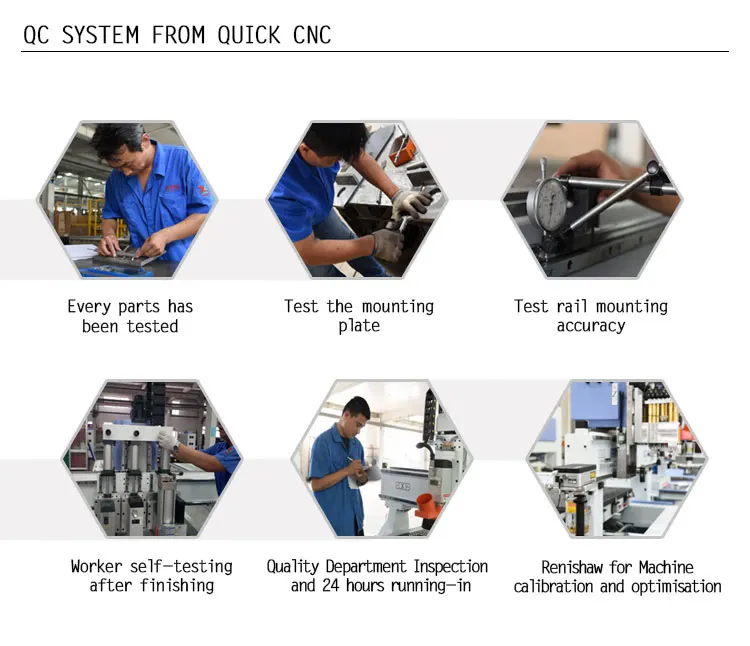 QC SYSTEM FROM QUICK CNC

Every parts has been tested

Test the mounting plate

Test rail mounting accuracy

Worker self-testing after finishing

Quality Department Inspection and 24 hours running-in

Renishaw for Machine calibration and optimisation