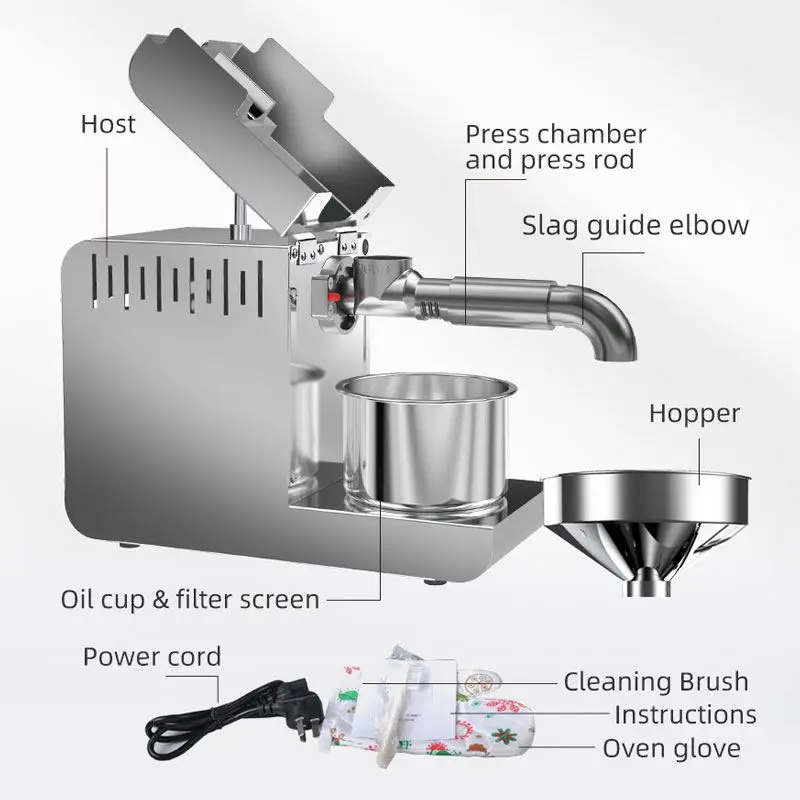 Host

Press chamber and press rod

Slag guide elbow

Hopper

Oil cup & filter screen

Power cord

Cleaning Brush

Instructions

Oven glove