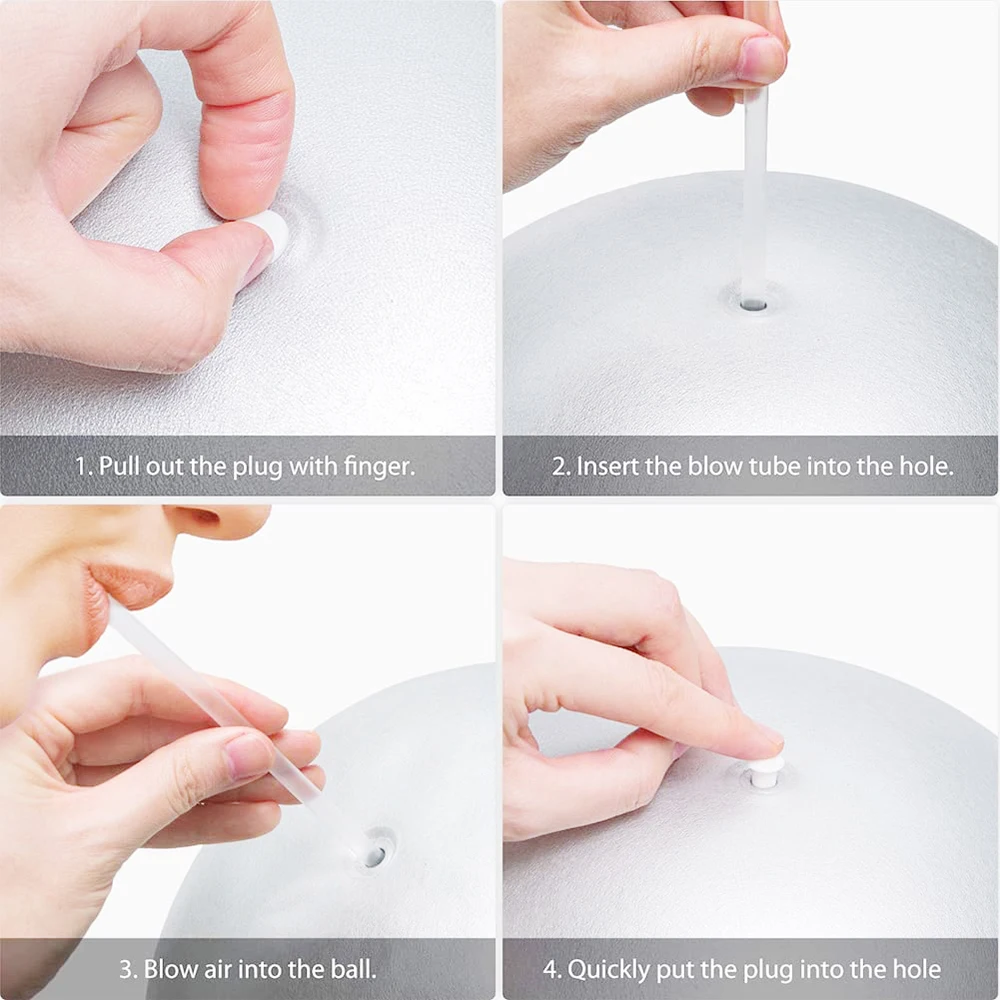 1. Pull out the plug with finger.

2. Insert the blow tube into the hole.

3. Blow air into the ball.

4. Quickly put the plug into the hole