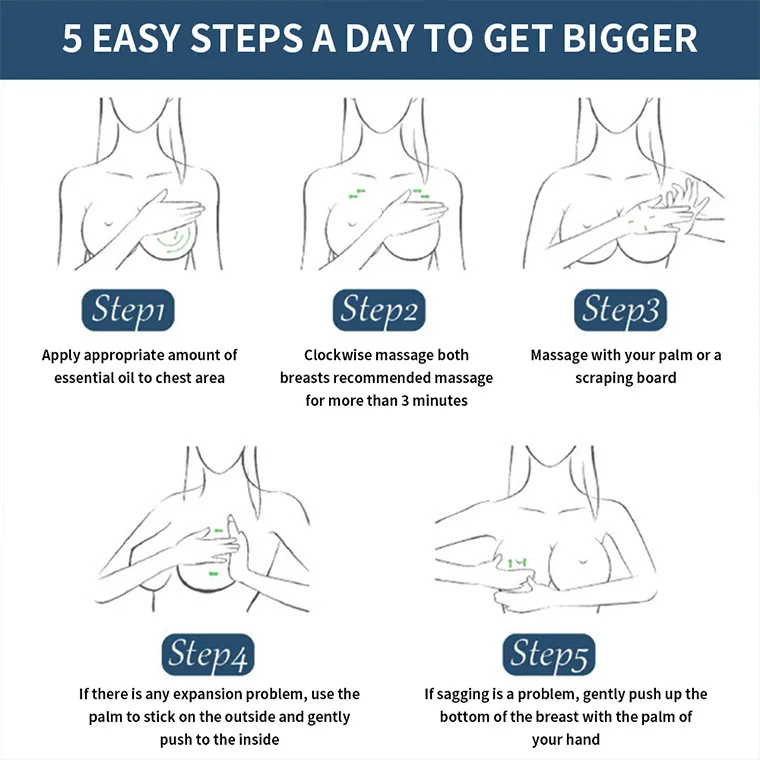 5 EASY STEPS A DAY TO GET BIGGER

Step1

Apply appropriate amount of essential oil to chest area

Step2

Clockwise massage both breasts recommended massage for more than 3 minutes

Step3

Massage with your palm or a scraping board

Step4

If there is any expansion problem, use the palm to stick on the outside and gently push to the inside

Step5

If sagging is a problem, gently push up the bottom of the breast with the palm of your hand