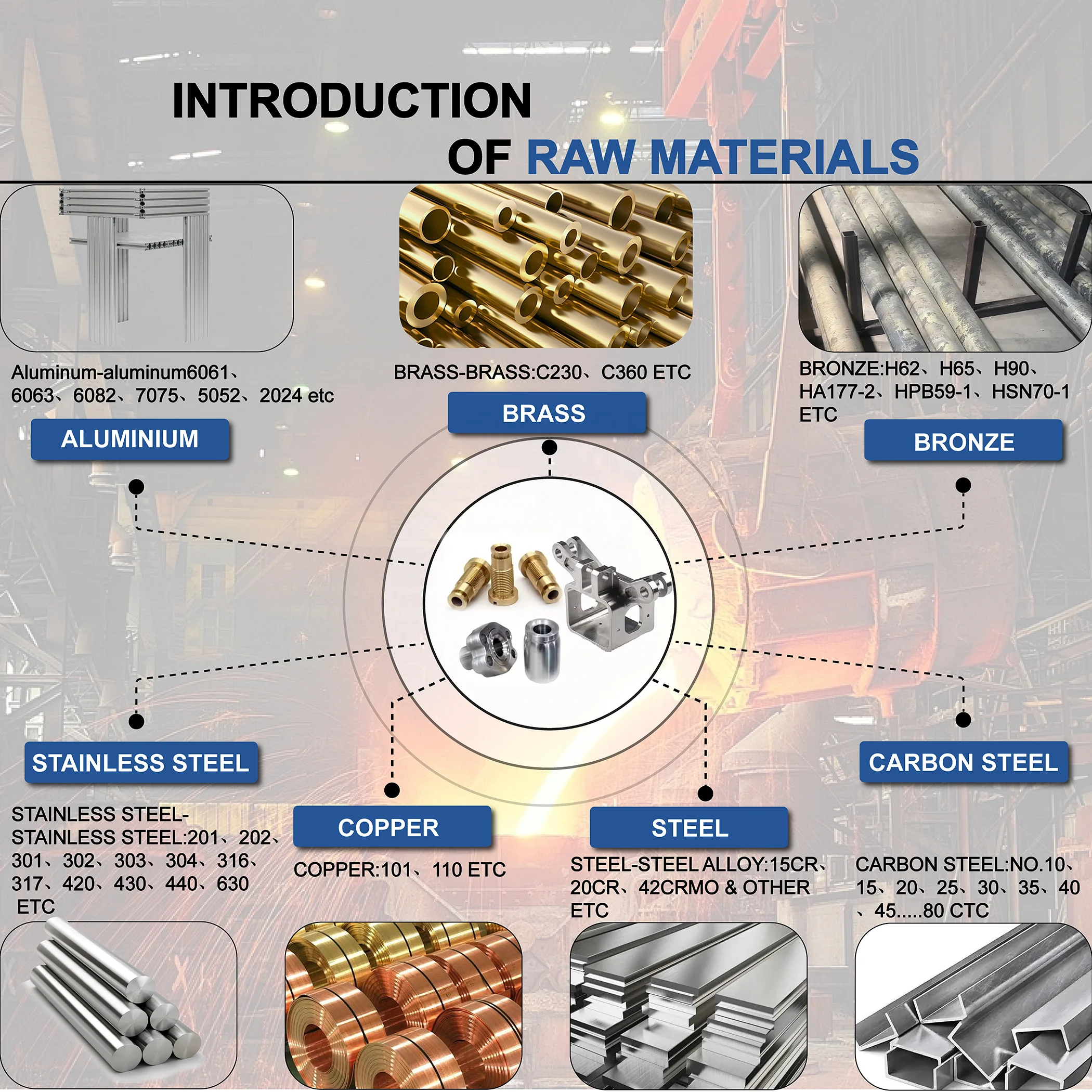 INTRODUCTION

OF RAW MATERIALS

Aluminum-aluminum6061、6063、6082、7075、5052、2024 etc

ALUMINIUM

BRASS-BRASS:C230、C360 ETC

BRASS

BRONZE:H62、H65、H90、HA177-2、HPB59-1、HSN70-1 ETC

BRONZE

STAINLESS STEEL

STAINLESS STEEL-STAINLESS STEEL:201、202、301、302、303、304、316、317、420、430、440、630 ETC

COPPER

COPPER:101、110 ETC

STEEL

STEEL-STEEL ALLOY:15CR、20CR、42CRMO & OTHER ETC

CARBON STEEL

CARBON STEEL:NO.10、15、20、25、30、35、40、45.....80 CTC