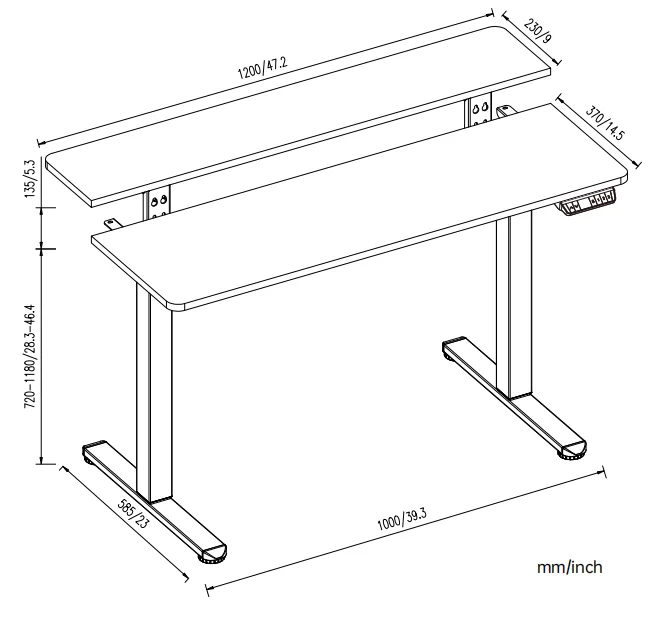 1200/47.2

230/9

370/14.5

135/5.3

720-1180/28.3-46.4

585/23

1000/39.3

mm/inch