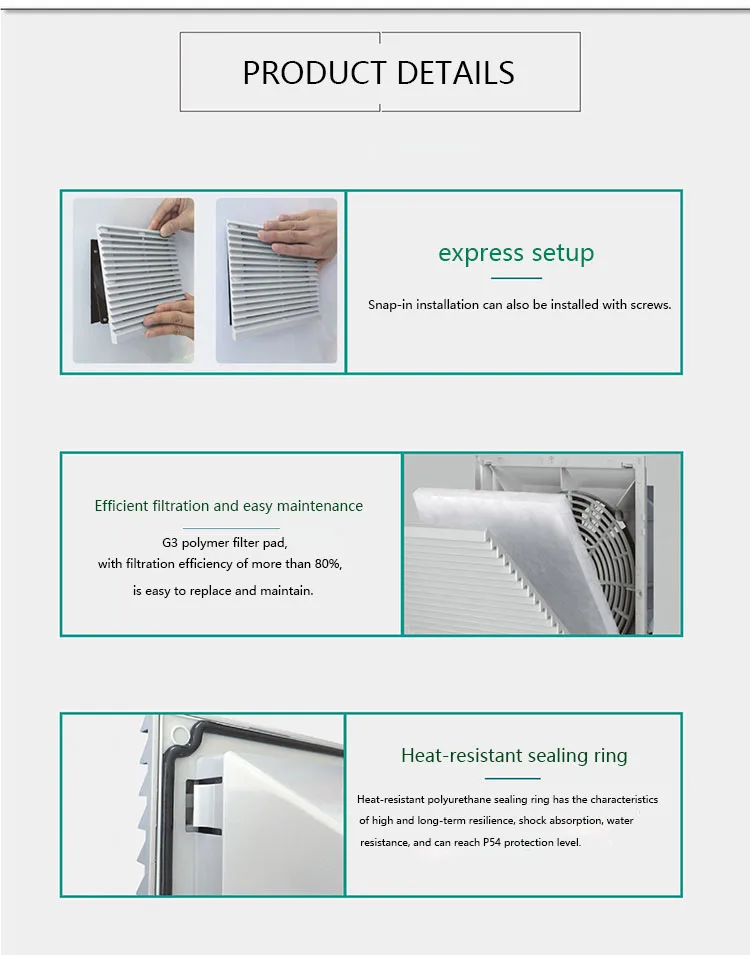 PRODUCT DETAILS

express setup

Snap-in installation can also be installed with screws.

Efficient filtration and easy maintenance

G3 polymer filter pad,
with filtration efficiency of more than 80%,
is easy to replace and maintain.

Heat-resistant sealing ring

Heat-resistant polyurethane sealing ring has the characteristics of high and long-term resilience, shock absorption, water resistance, and can reach P54 protection level.