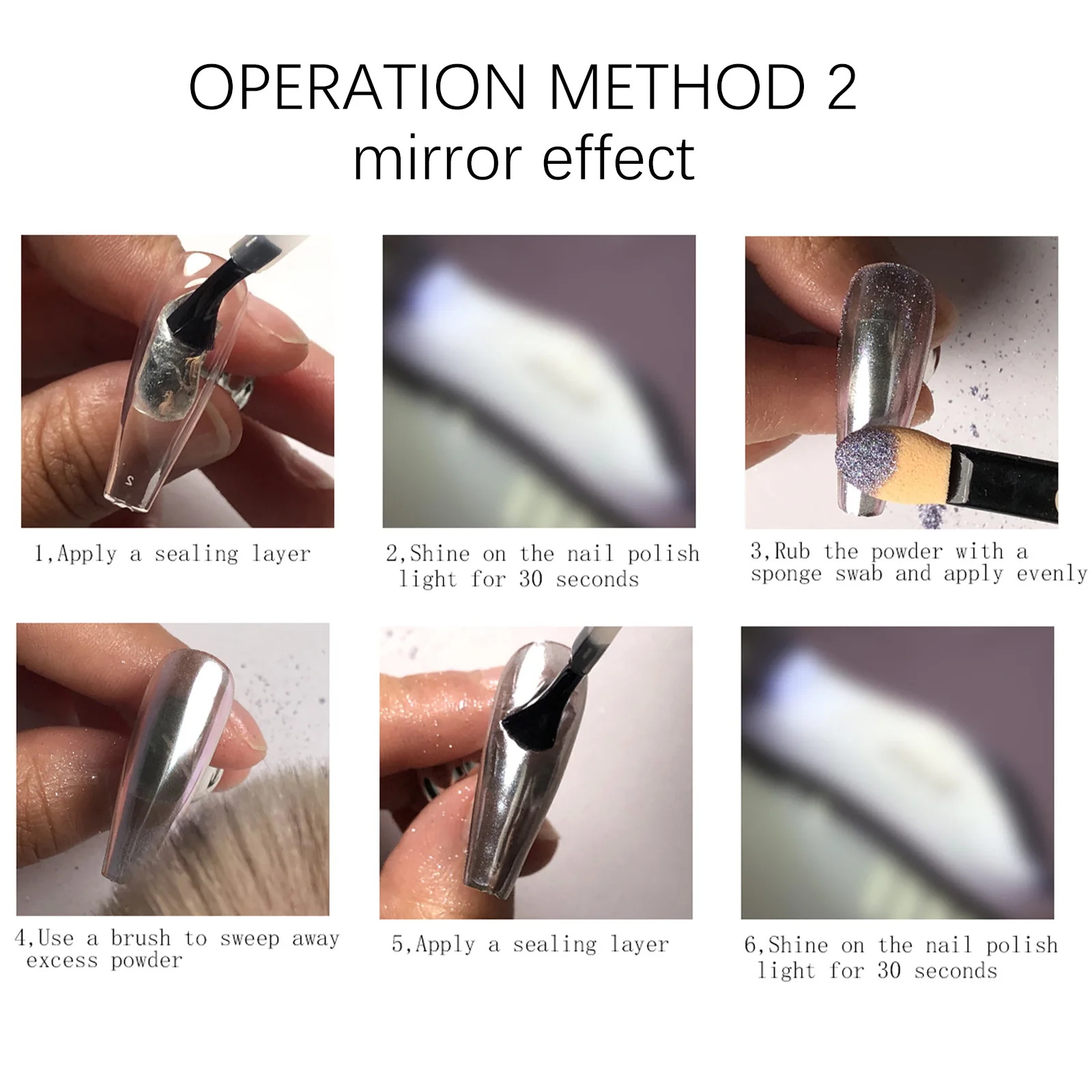 OPERATION METHOD 2
mirror effect

1,Apply a sealing layer

2,Shine on the nail polish light for 30 seconds

3,Rub the powder with a sponge swab and apply evenly

4,Use a brush to sweep away excess powder

5,Apply a sealing layer

6,Shine on the nail polish light for 30 seconds