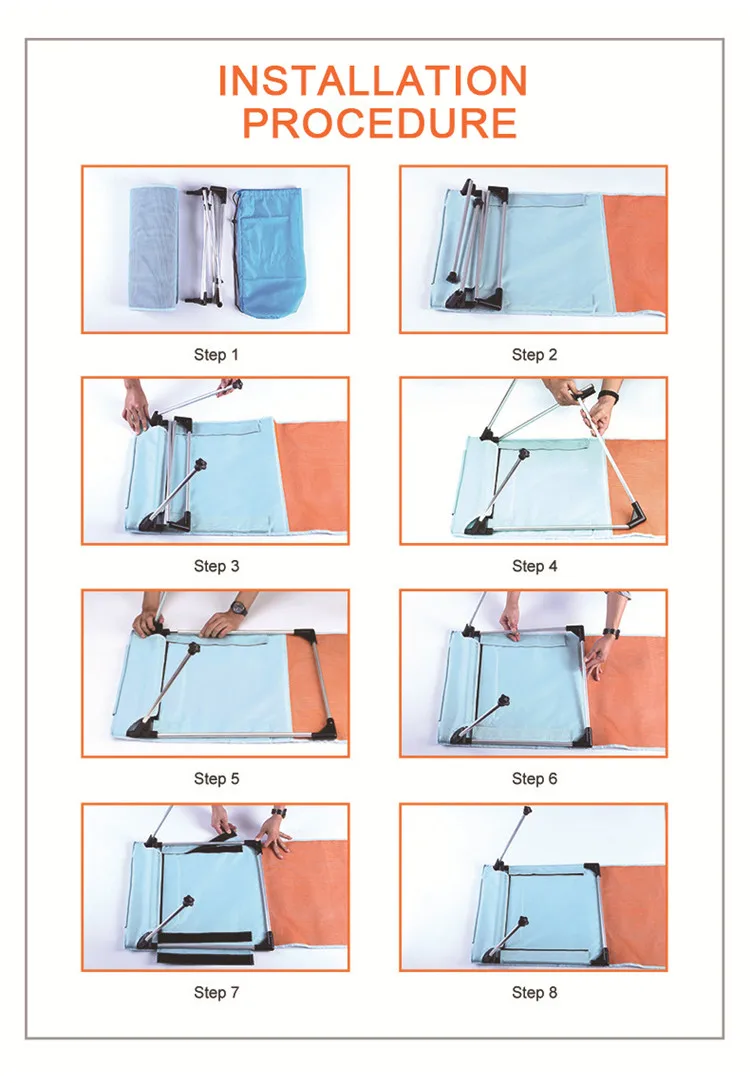 INSTALLATION PROCEDURE

Step 1

Step 2

Step 3

Step 4

Step 5

Step 6

Step 7

Step 8