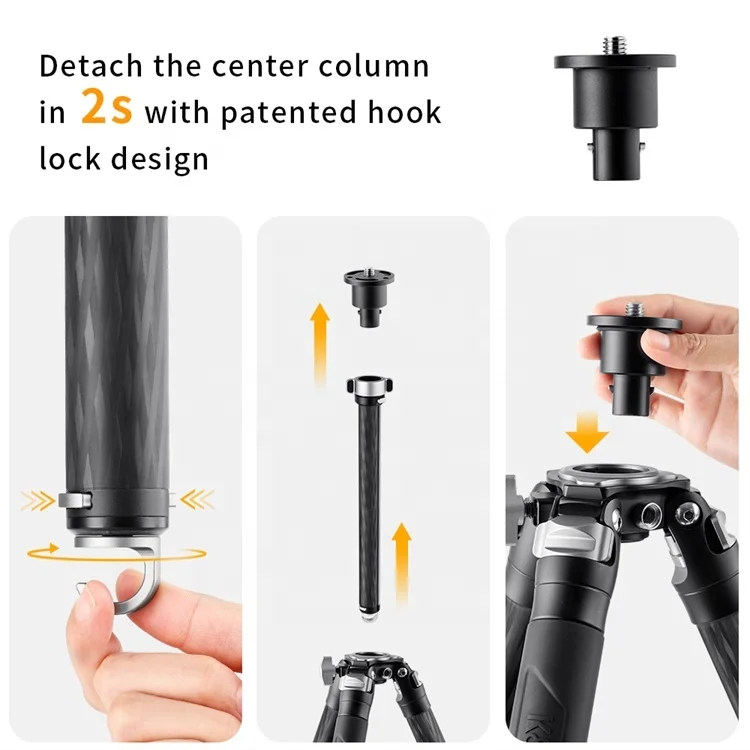 Detach the center column in 2s with patented hook lock design