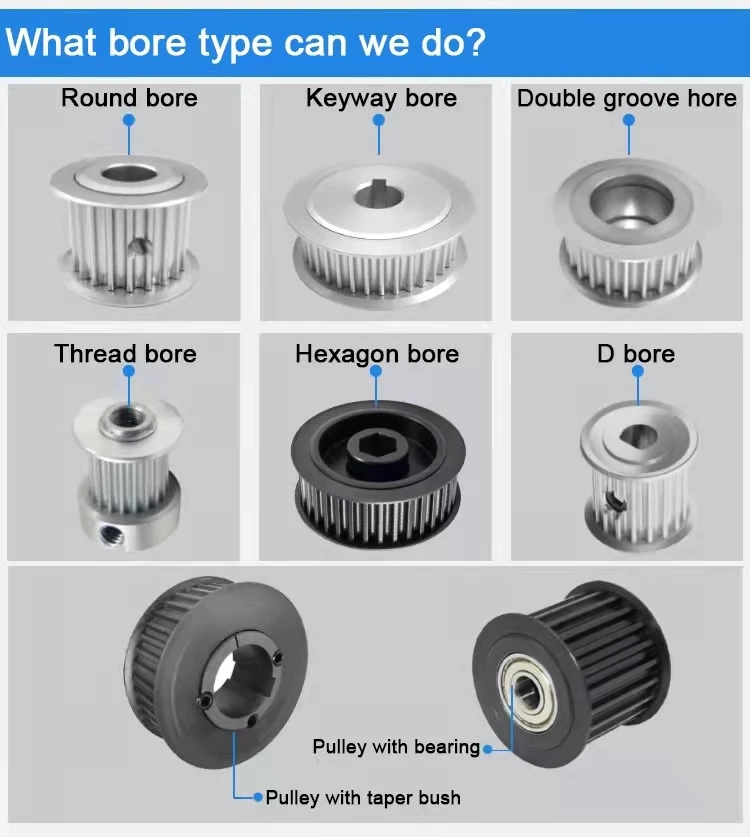 What bore type can we do?

Round bore

Keyway bore

Double groove hore

Thread bore

Hexagon bore

D bore

Pulley with bearing

Pulley with taper bush