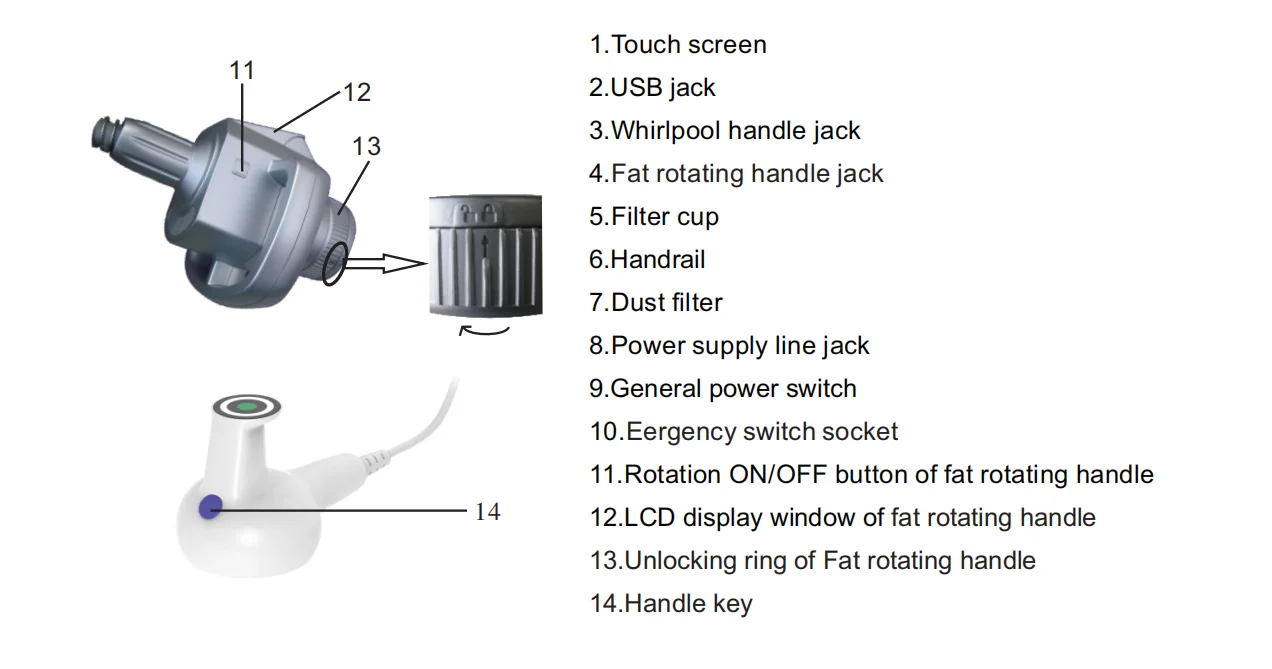 11
12
13

14

1.Touch screen
2.USB jack
3.Whirlpool handle jack
4.Fat rotating handle jack
5.Filter cup
6.Handrail
7.Dust filter
8.Power supply line jack
9.General power switch
10.Eergency switch socket
11.Rotation ON/OFF button of fat rotating handle
12.LCD display window of fat rotating handle
13.Unlocking ring of Fat rotating handle
14.Handle key