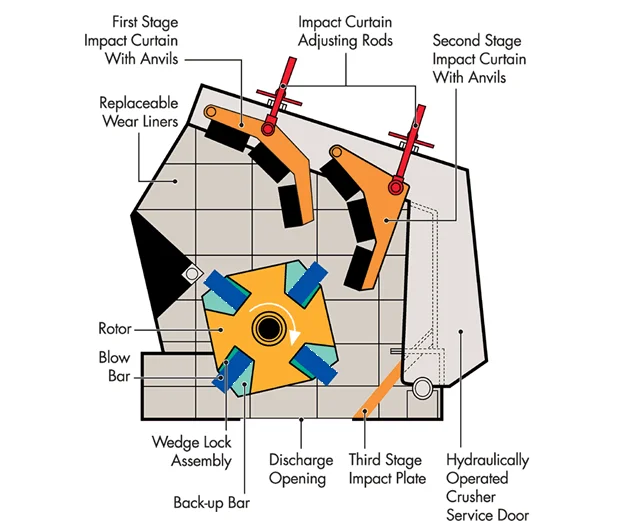 First Stage Impact Curtain With Anvils

Impact Curtain Adjusting Rods

Second Stage Impact Curtain With Anvils

Replaceable Wear Liners

Rotor

Blow Bar

Wedge Lock Assembly

Back-up Bar

Discharge Opening

Third Stage Impact Plate

Hydraulically Operated Crusher Service Door