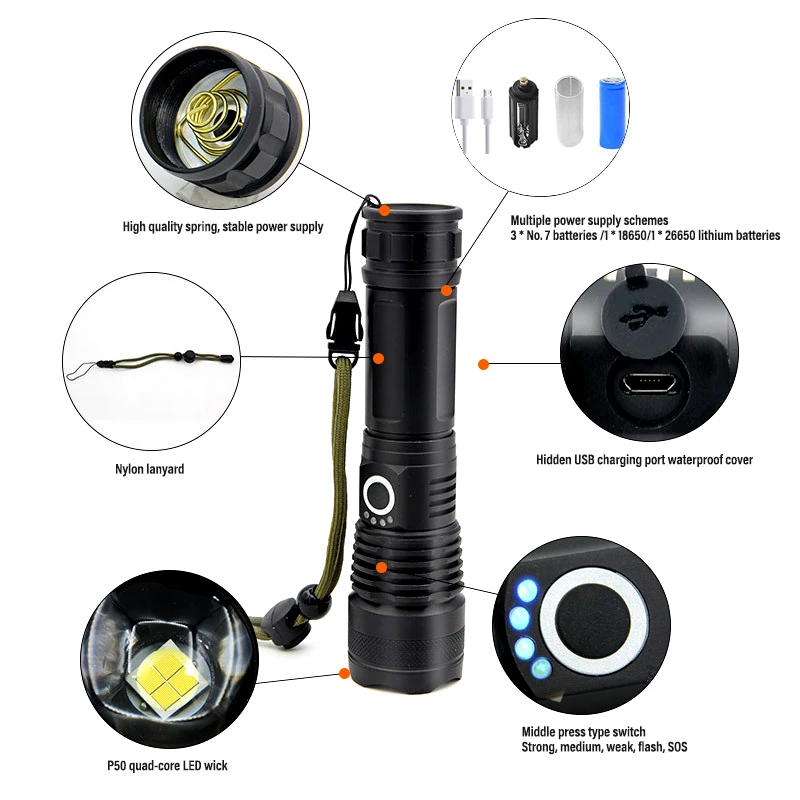 High quality spring, stable power supply

Multiple power supply schemes
3 * No. 7 batteries /1 * 18650/1 * 26650 lithium batteries

Nylon lanyard

Hidden USB charging port waterproof cover

P50 quad-core LED wick

Middle press type switch
Strong, medium, weak, flash, SOS