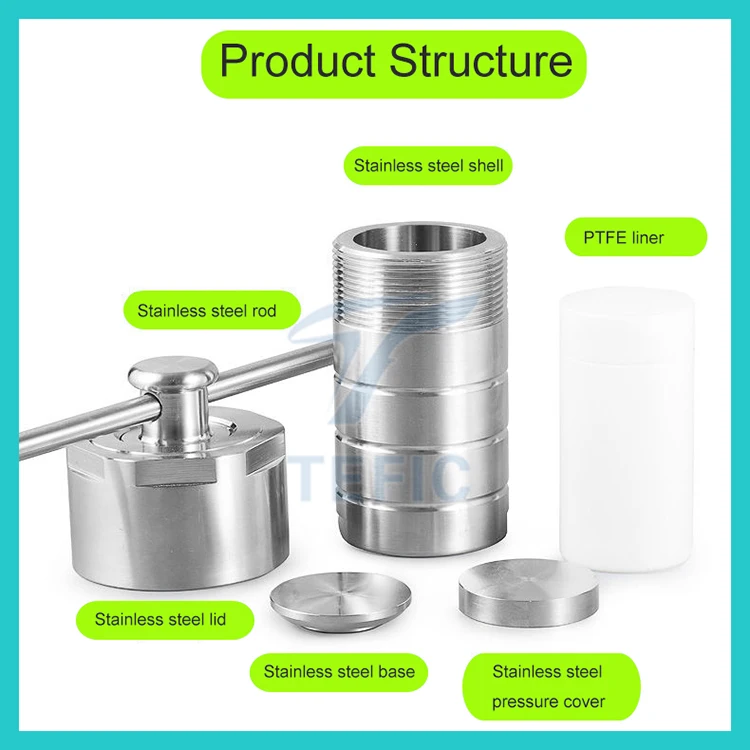 Product Structure

Stainless steel shell

PTFE liner

Stainless steel rod

TEFIC

Stainless steel lid

Stainless steel base

Stainless steel pressure cover