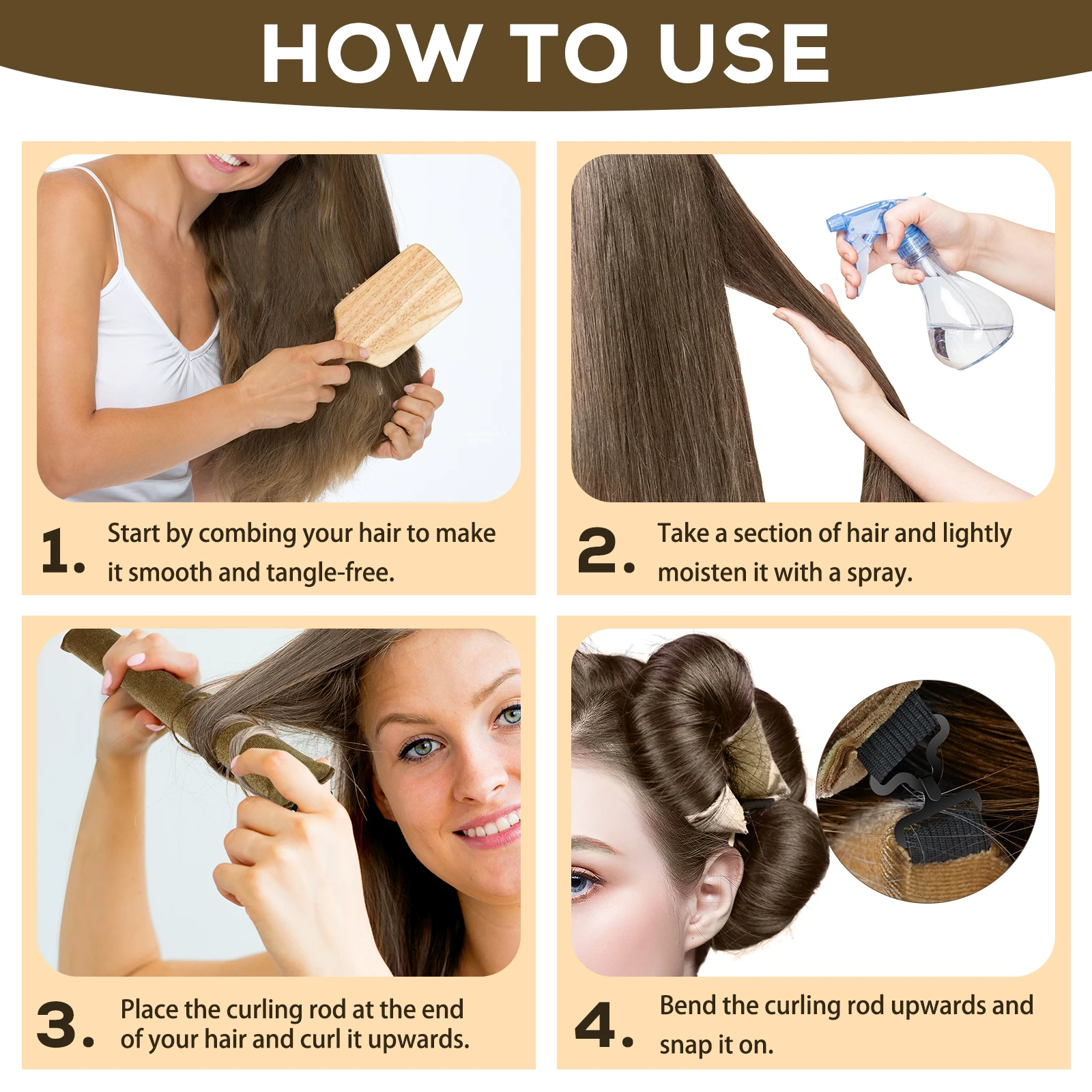 HOW TO USE

1. Start by combing your hair to make it smooth and tangle-free.

2. Take a section of hair and lightly moisten it with a spray.

3. Place the curling rod at the end of your hair and curl it upwards.

4. Bend the curling rod upwards and snap it on.