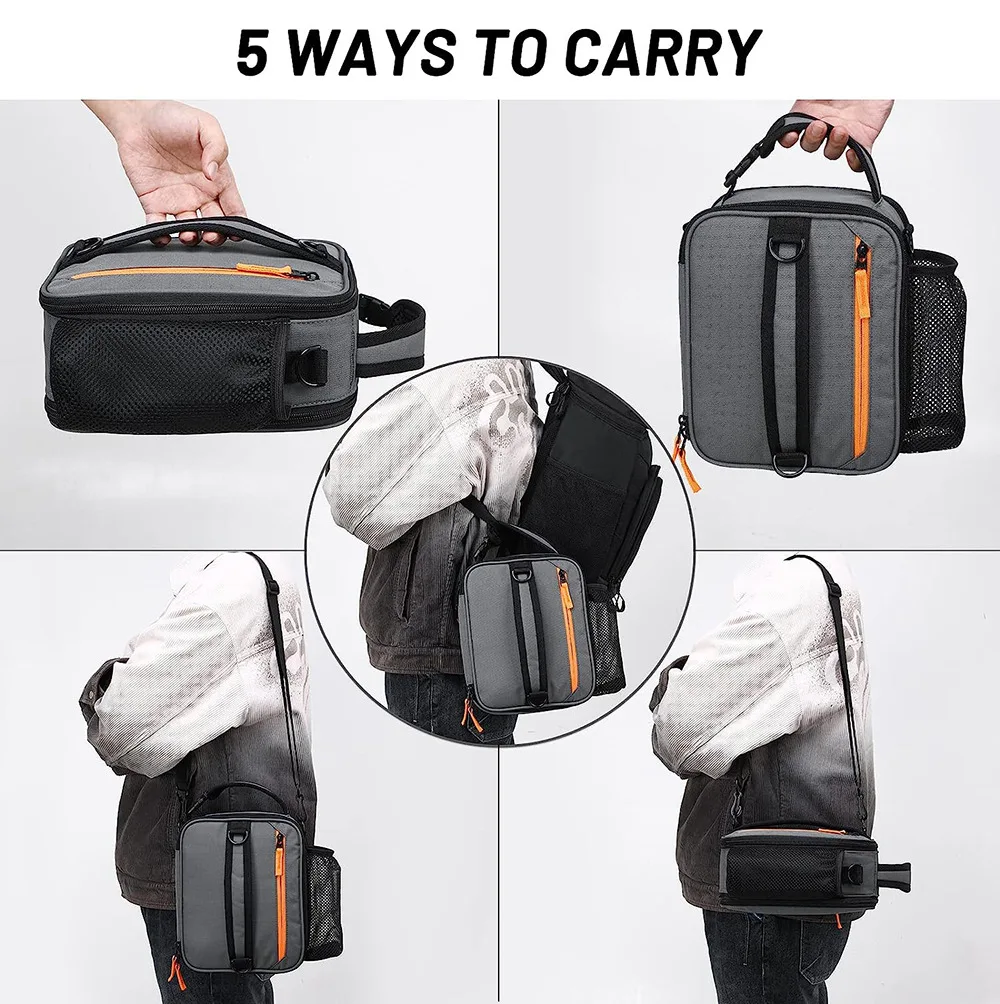 5 WAYS TO CARRY