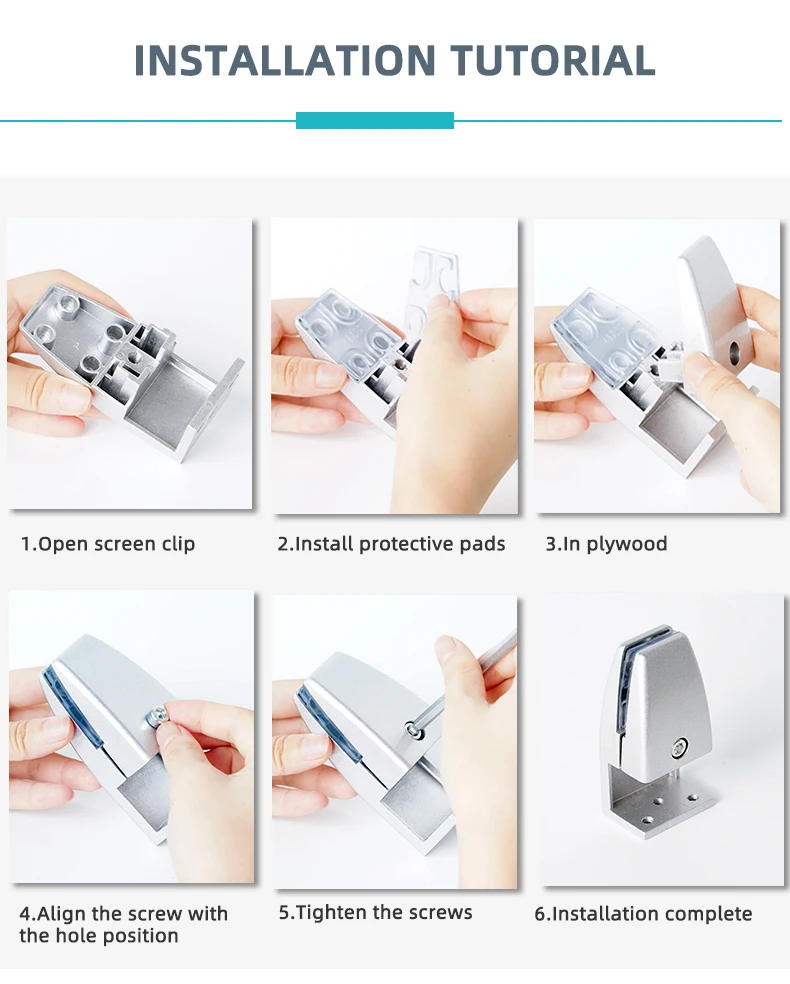 INSTALLATION TUTORIAL

1.Open screen clip

2.Install protective pads

3.In plywood

4.Align the screw with the hole position

5.Tighten the screws

6.Installation complete