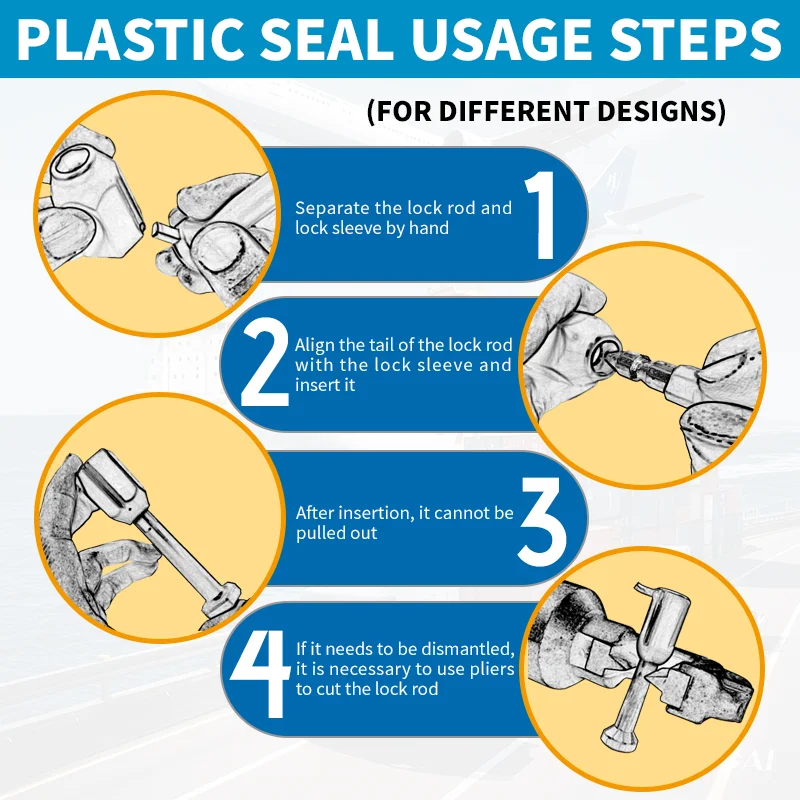 PLASTIC SEAL USAGE STEPS

(FOR DIFFERENT DESIGNS)

Separate the lock rod and lock sleeve by hand

1

2

Align the tail of the lock rod with the lock sleeve and insert it

After insertion, it cannot be pulled out

3

4

If it needs to be dismantled, it is necessary to use pliers to cut the lock rod