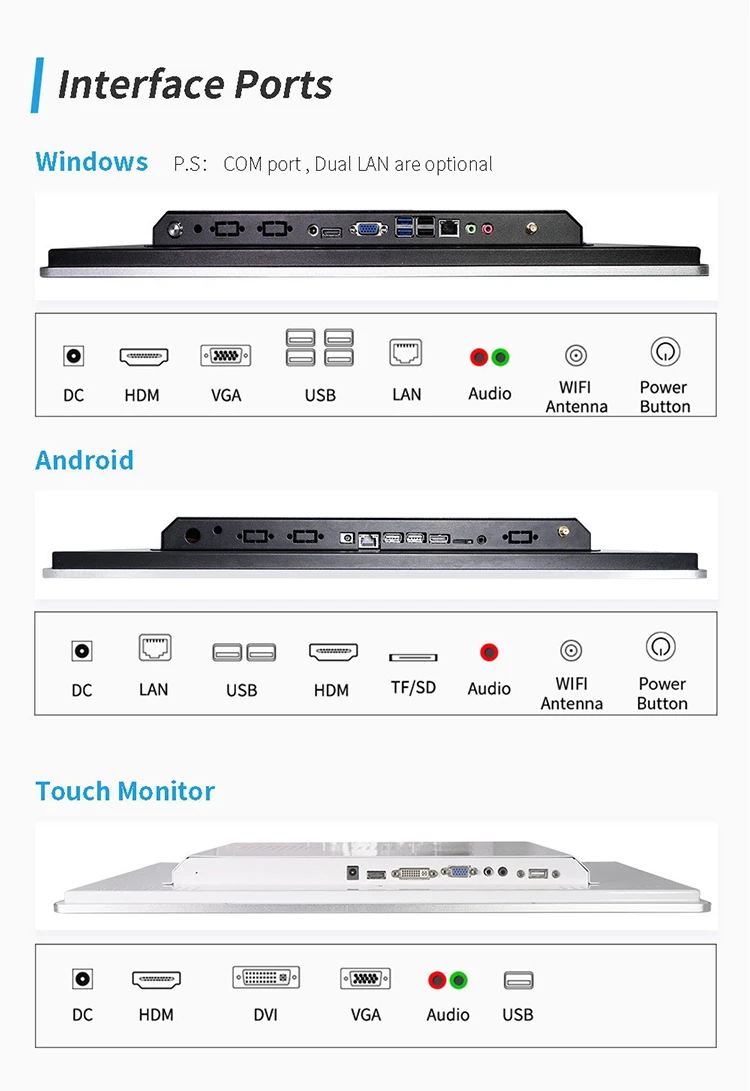 Interface Ports

Windows P.S: COM port , Dual LAN are optional

DC HDM VGA USB LAN Audio WIFI Antenna Power Button

Android

DC LAN USB HDM TF/SD Audio WIFI Antenna Power Button

Touch Monitor

DC HDM DVI VGA Audio USB