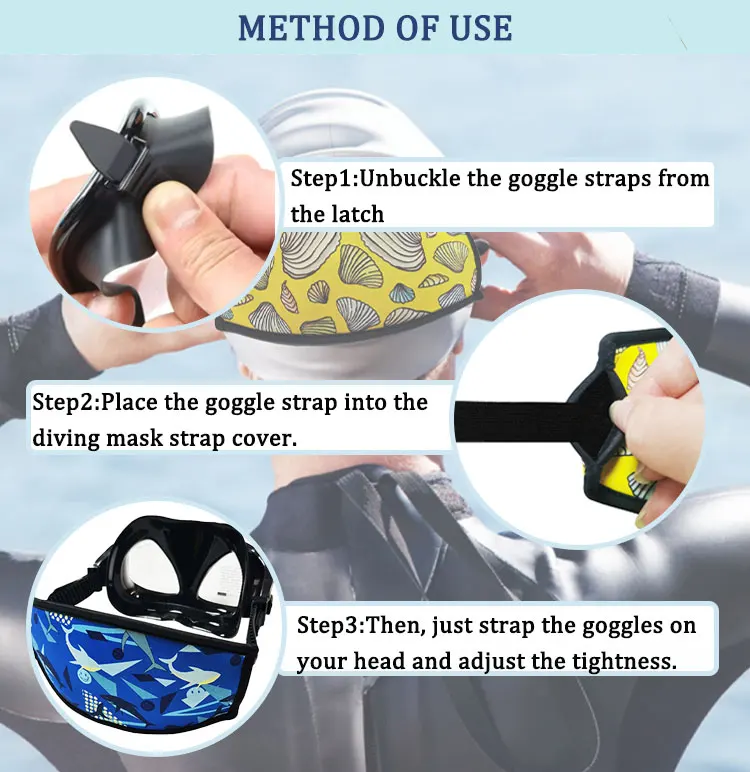 METHOD OF USE

Step1:Unbuckle the goggle straps from the latch

Step2:Place the goggle strap into the diving mask strap cover.

Step3:Then, just strap the goggles on your head and adjust the tightness.