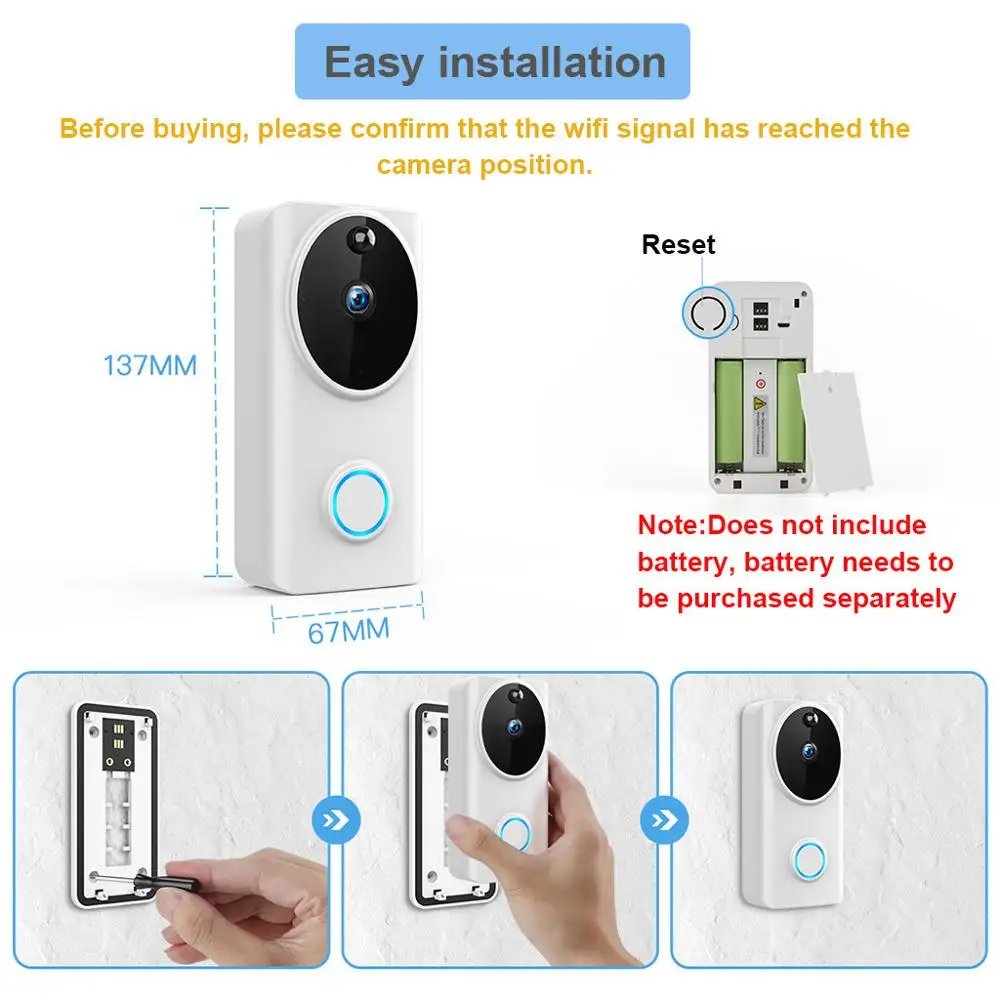 Easy installation

Before buying, please confirm that the wifi signal has reached the camera position.

137MM

67MM

Reset

Note:Does not include battery, battery needs to be purchased separately