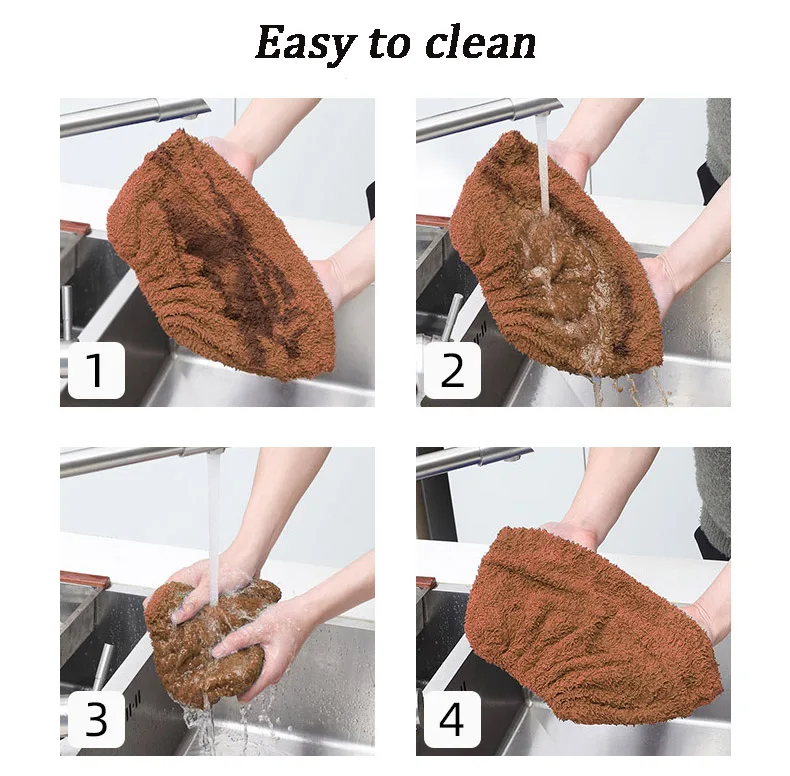 Easy to clean

1

2

3

4