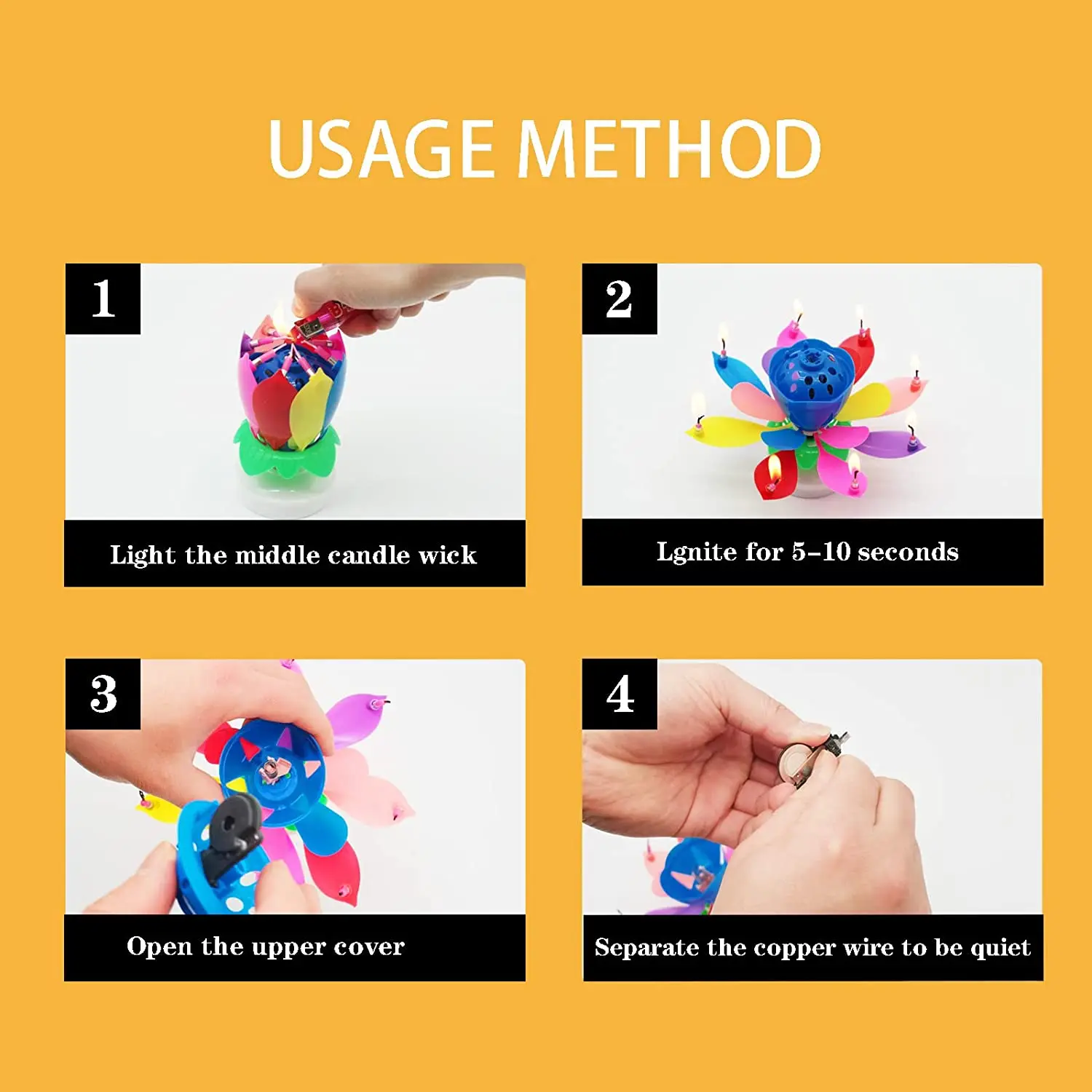 USAGE METHOD

1

Light the middle candle wick

2

Lgnite for 5-10 seconds

3

Open the upper cover

4

Separate the copper wire to be quiet