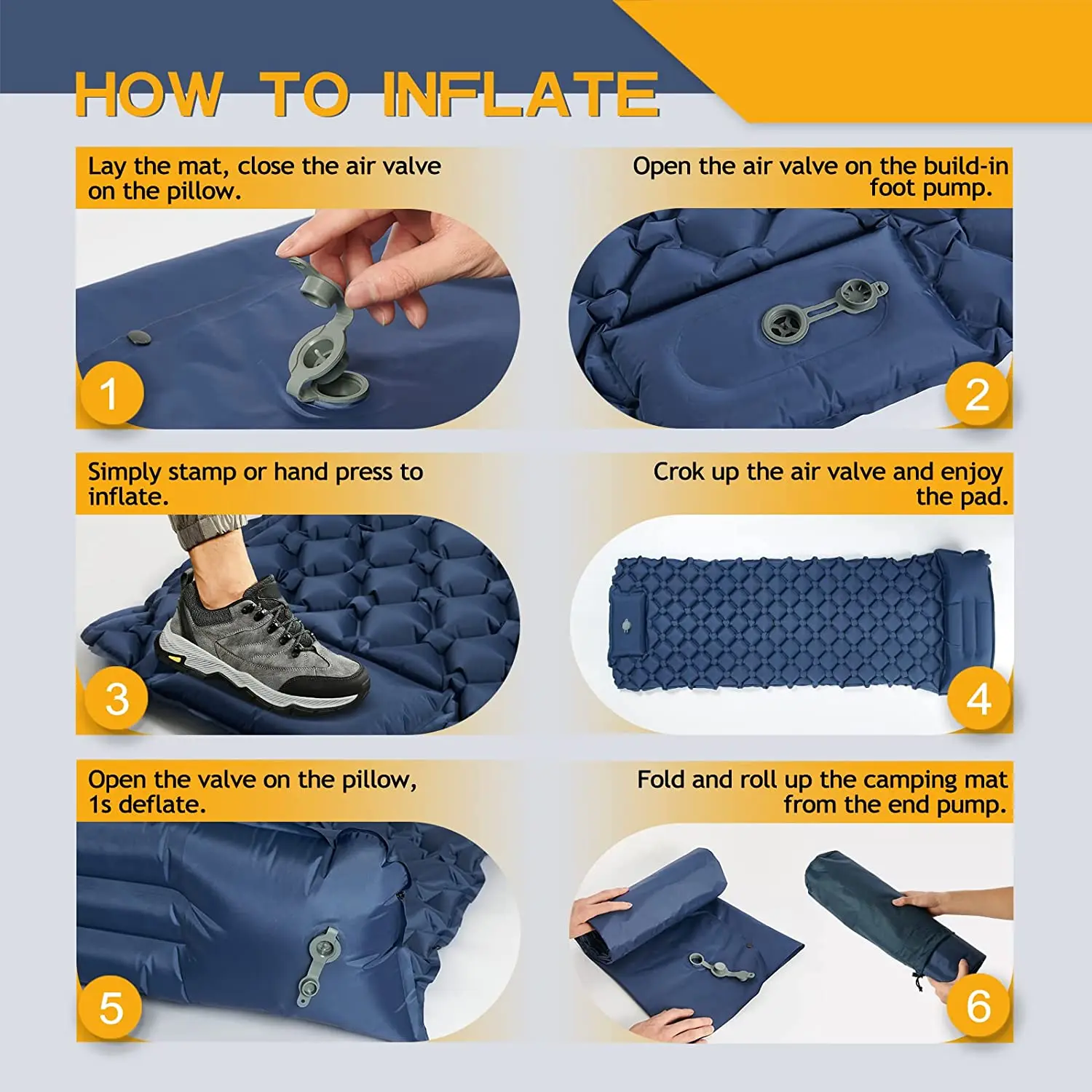 HOW TO INFLATE

Lay the mat, close the air valve on the pillow.

1

Open the air valve on the build-in foot pump.

2

Simply stamp or hand press to inflate.

3

Crok up the air valve and enjoy the pad.

4

Open the valve on the pillow, 1s deflate.

5

Fold and roll up the camping mat from the end pump.

6