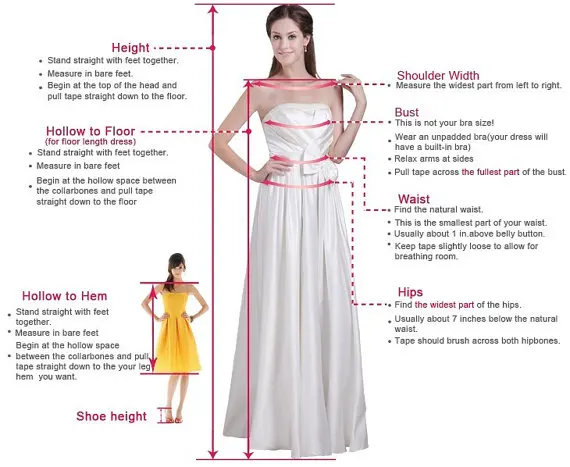 Height
• Stand straight with feet together.
• Measure in bare feet.
• Begin at the top of the head and pull tape straight down to the floor.

Hollow to Floor
(for floor length dress)
• Stand straight with feet together.
• Measure in bare feet
• Begin at the hollow space between the collarbones and pull tape straight down to the floor

Hollow to Hem
• Stand straight with feet together.
• Measure in bare feet
• Begin at the hollow space between the collarbones and pull tape straight down to the your leg hem you want.

Shoe height

Shoulder Width
• Measure the widest part from left to right.

Bust
• This is not your bra size!
• Wear an unpadded bra(your dress will have a built-in bra)
• Relax arms at sides
• Pull tape across the fullest part of the bust.

Waist
• Find the natural waist.
• This is the smallest part of your waist.
• Usually about 1 in.above belly button.
• Keep tape slightly loose to allow for breathing room.

Hips
• Find the widest part of the hips.
• Usually about 7 inches below the natural waist.
• Tape should brush across both hipbones.