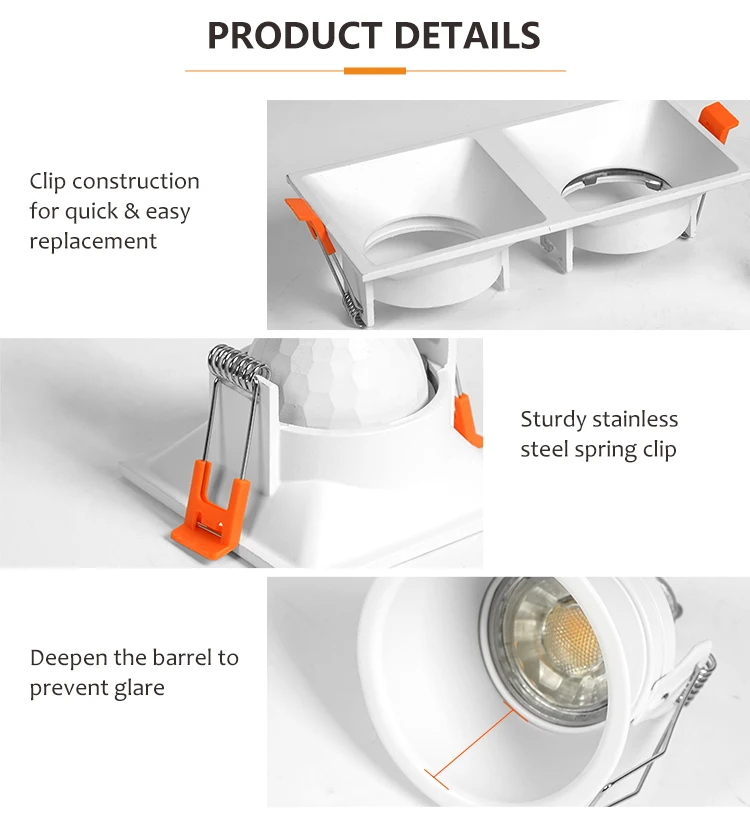 PRODUCT DETAILS

Clip construction for quick & easy replacement

Sturdy stainless steel spring clip

Deepen the barrel to prevent glare