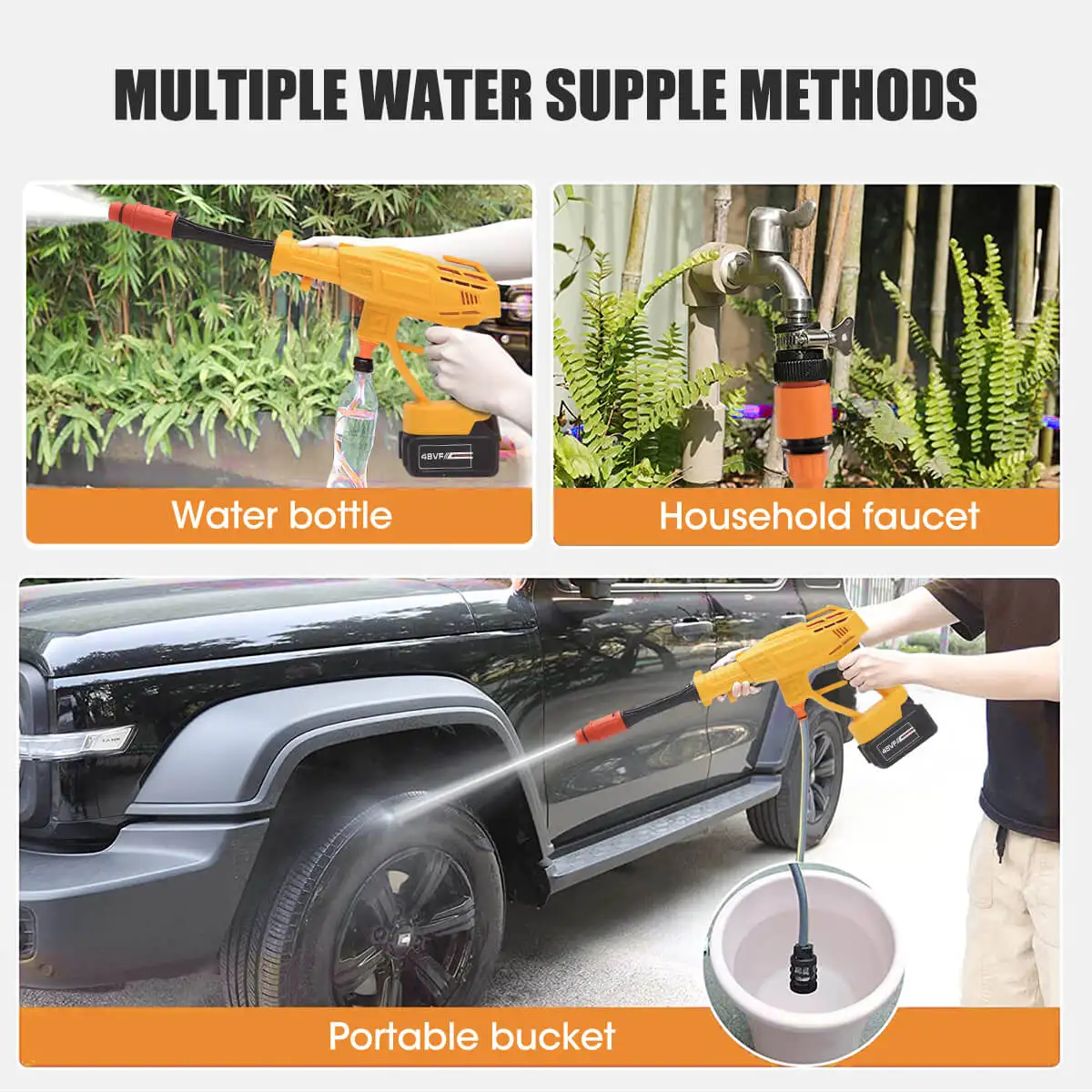 MULTIPLE WATER SUPPLE METHODS

48VF

Water bottle

Household faucet

48VF

Portable bucket