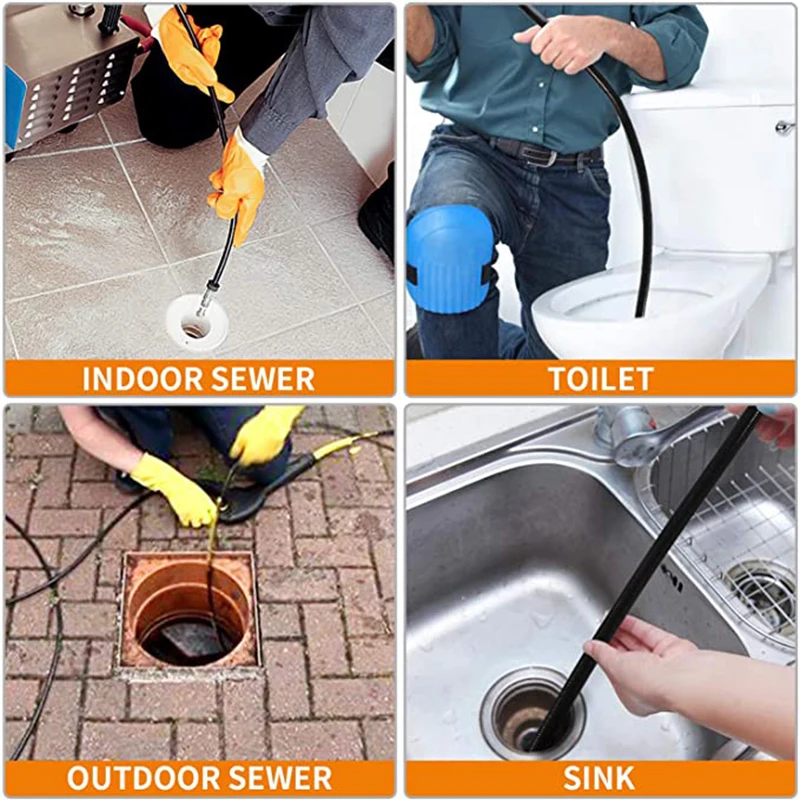 INDOOR SEWER

TOILET

OUTDOOR SEWER

SINK