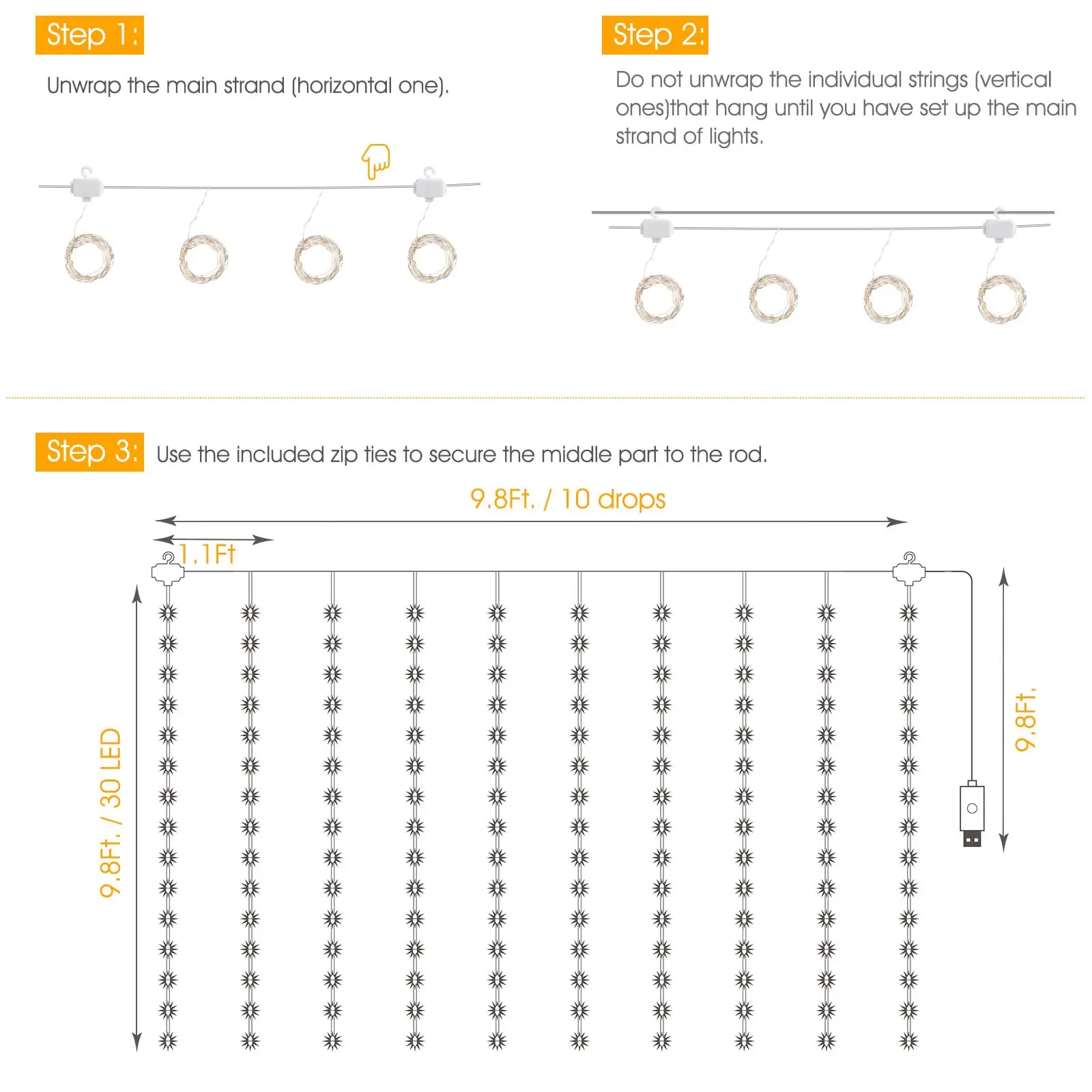 Step 1:

Unwrap the main strand (horizontal one).

Step 2:

Do not unwrap the individual strings (vertical ones)that hang until you have set up the main strand of lights.

Step 3: Use the included zip ties to secure the middle part to the rod.

9.8Ft. / 10 drops

1.1Ft

9.8Ft. / 30 LED

9.8Ft.