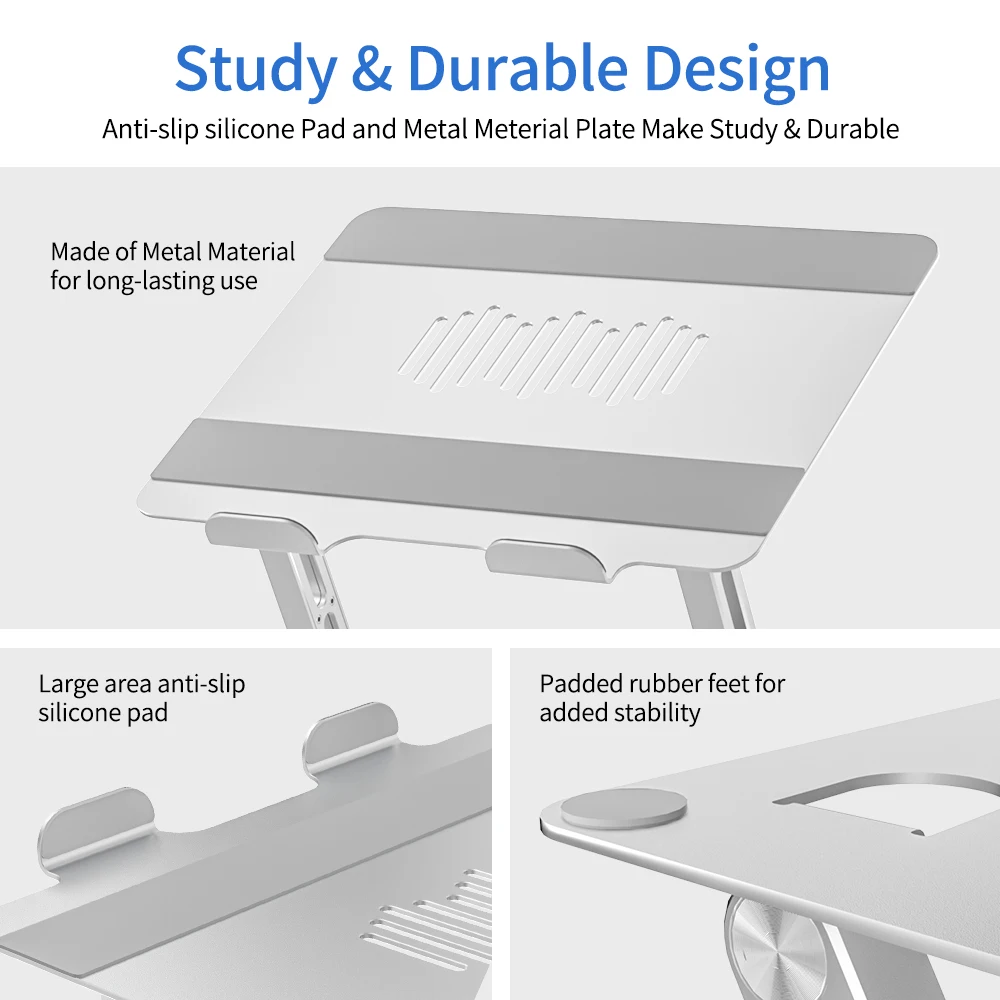 Study & Durable Design

Anti-slip silicone Pad and Metal Meterial Plate Make Study & Durable

Made of Metal Material for long-lasting use

Large area anti-slip silicone pad

Padded rubber feet for added stability