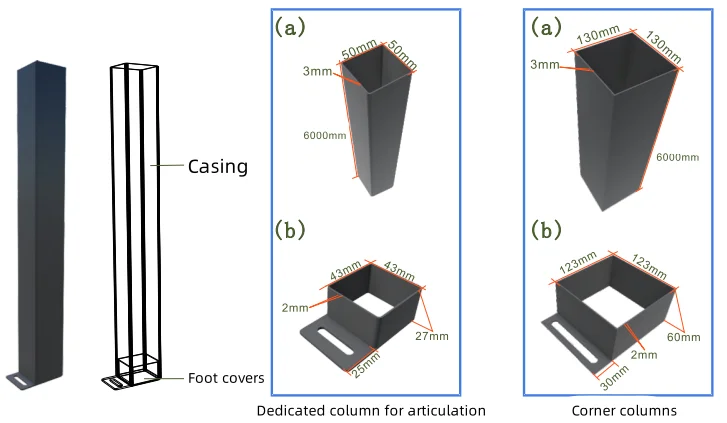 Casing

Foot covers

(a)
50mm
50mm
3mm
6000mm

(b)
43mm
43mm
2mm
27mm
25mm

Dedicated column for articulation

(a)
130mm
130mm
3mm
6000mm

(b)
123mm
123mm
60mm
2mm
30mm

Corner columns