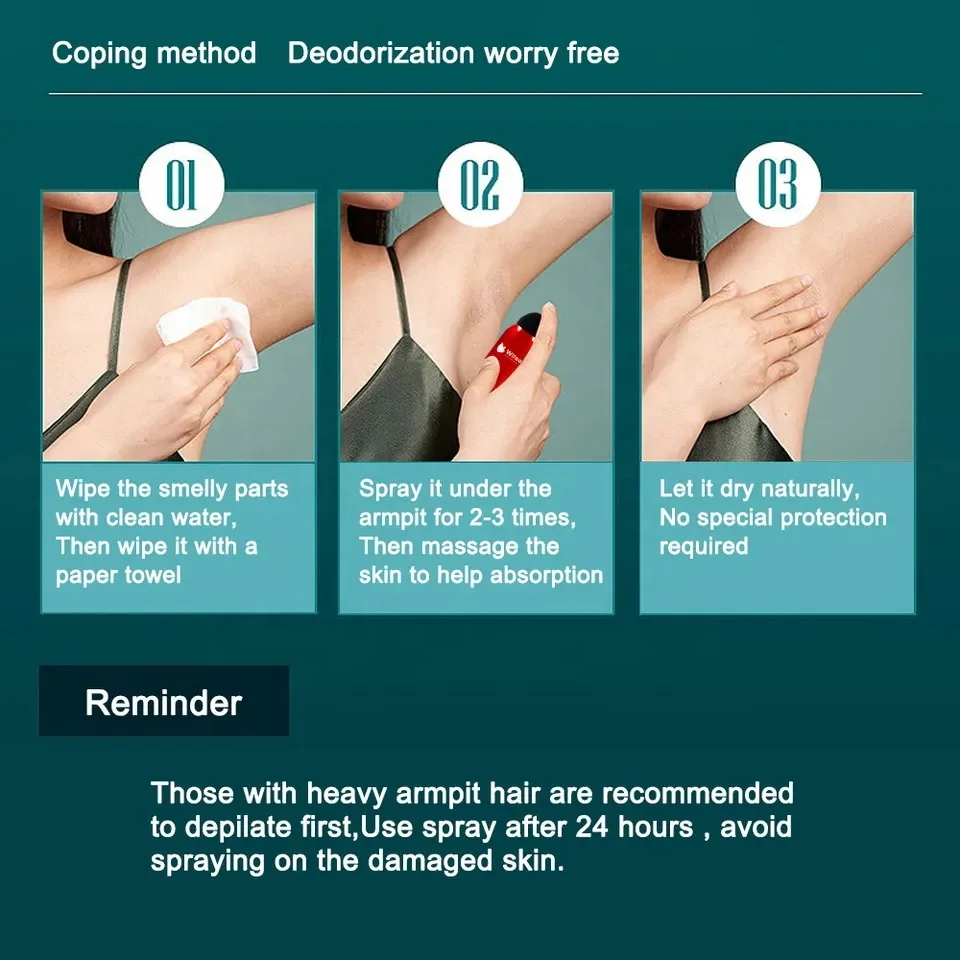 Coping method Deodorization worry free

01

Wipe the smelly parts with clean water, Then wipe it with a paper towel

02

Spray it under the armpit for 2-3 times, Then massage the skin to help absorption

03

Let it dry naturally, No special protection required

Reminder

Those with heavy armpit hair are recommended to depilate first,Use spray after 24 hours , avoid spraying on the damaged skin.