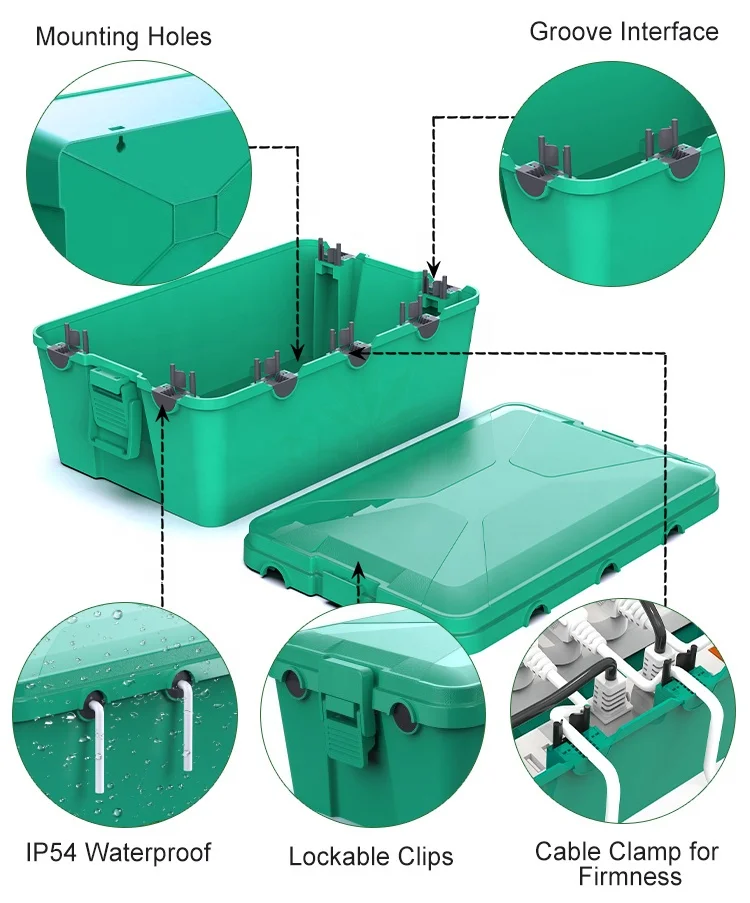 Mounting Holes

Groove Interface

IP54 Waterproof

Lockable Clips

Cable Clamp for Firmness