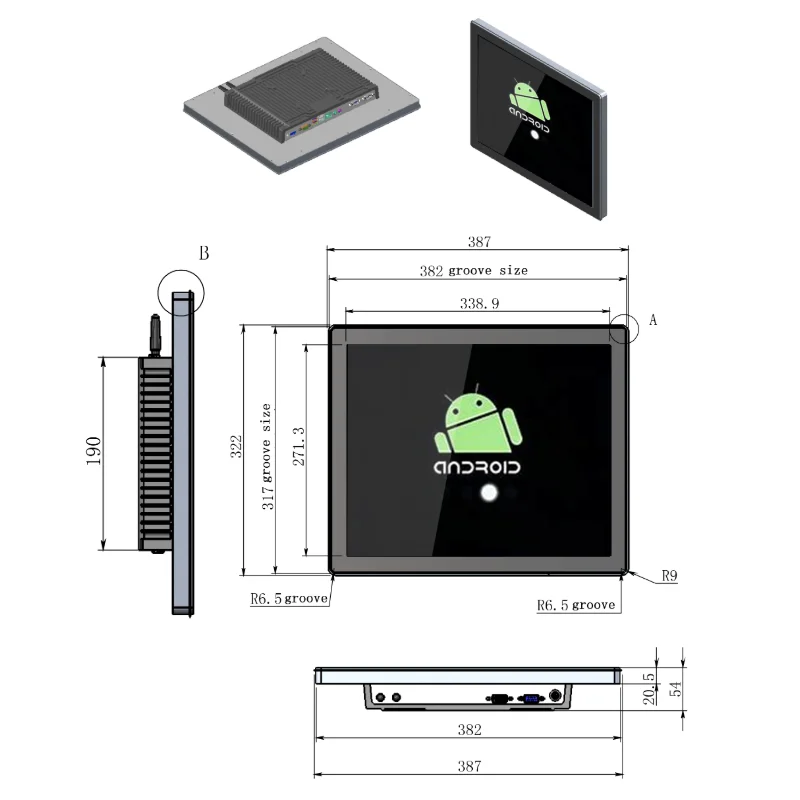 ANDROID

B

387

382 groove size

338.9

A

190

322

317 groove size

271.3

ANDROID

R9

R6.5 groove

R6.5 groove

20.5

54

382

387