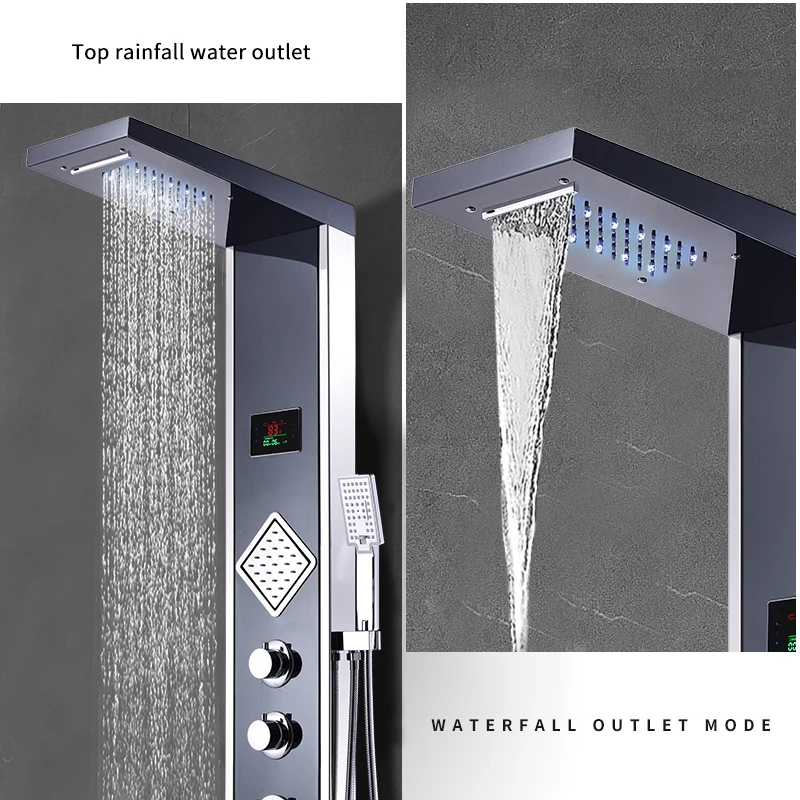 Top rainfall water outlet

83

WATERFALL OUTLET MODE