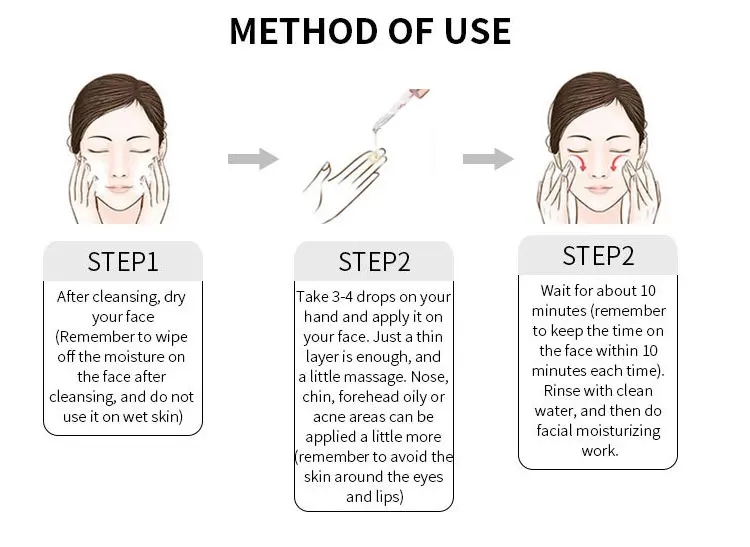 METHOD OF USE

STEP1

After cleansing, dry your face (Remember to wipe off the moisture on the face after cleansing, and do not use it on wet skin)

STEP2

Take 3-4 drops on your hand and apply it on your face. Just a thin layer is enough, and a little massage. Nose, chin, forehead oily or acne areas can be applied a little more (remember to avoid the skin around the eyes and lips)

STEP2

Wait for about 10 minutes (remember to keep the time on the face within 10 minutes each time). Rinse with clean water, and then do facial moisturizing work.